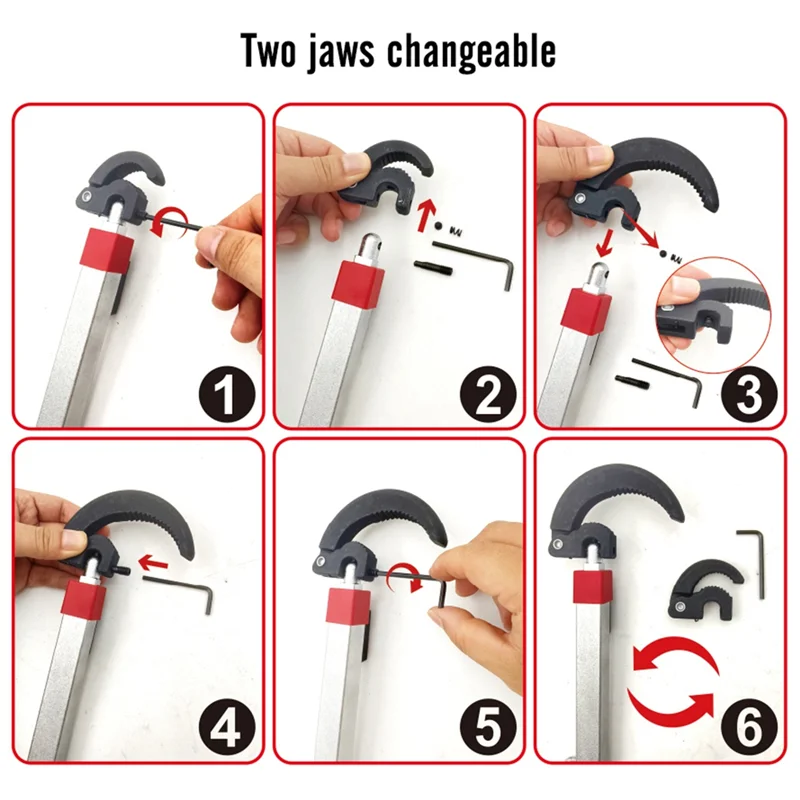 Two jaws changeable

1

2

3

4

5

6