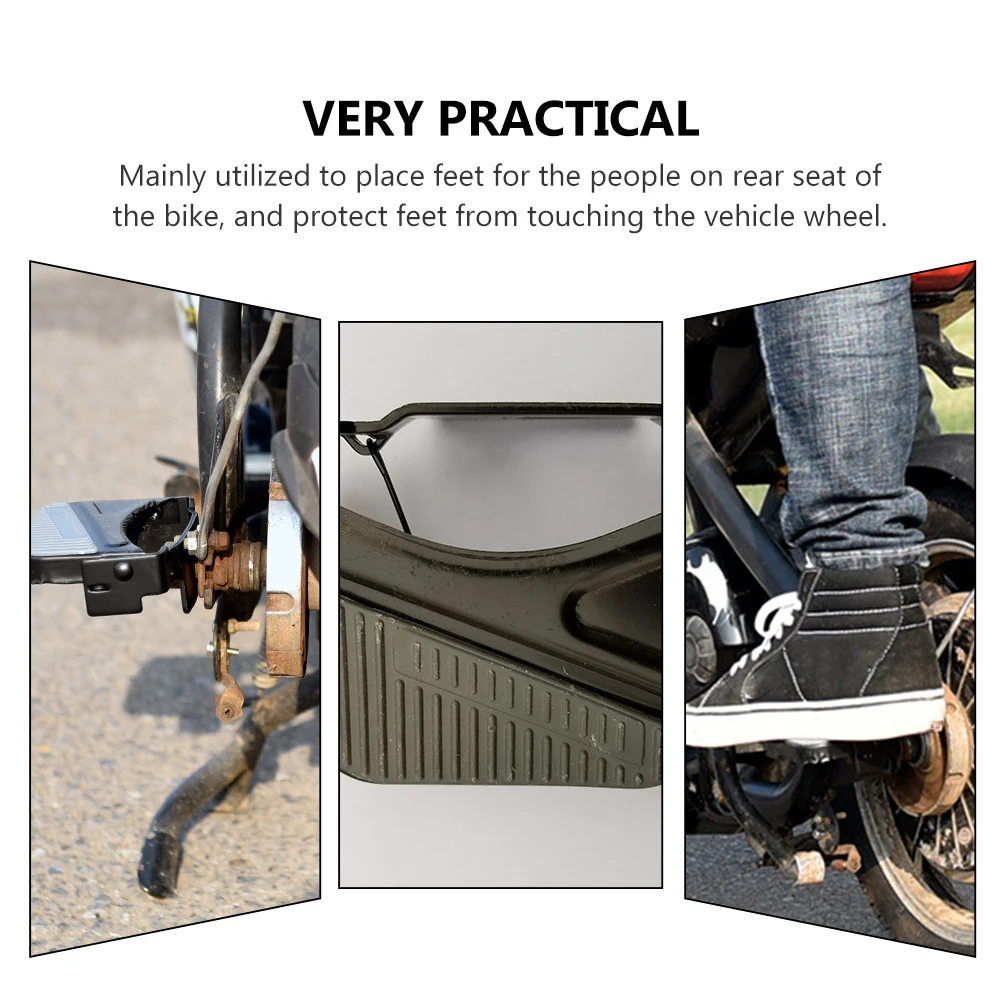 VERY PRACTICAL

Mainly utilized to place feet for the people on rear seat of the bike, and protect feet from touching the vehicle wheel.