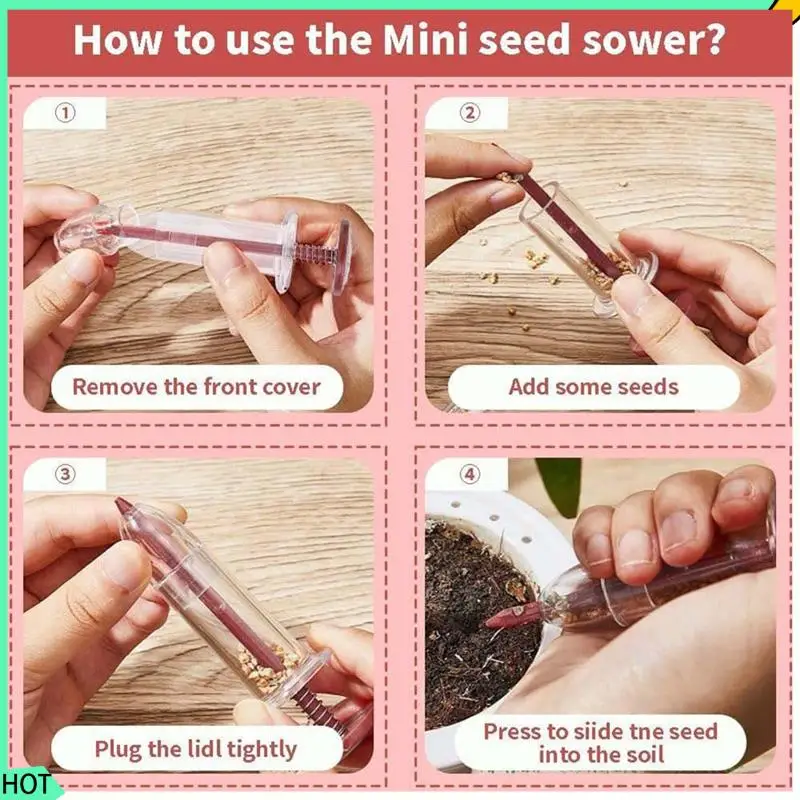 How to use the Mini seed sower?

①

Remove the front cover

②

Add some seeds

③

Plug the lidl tightly

④

Press to siide tne seed into the soil

HOT