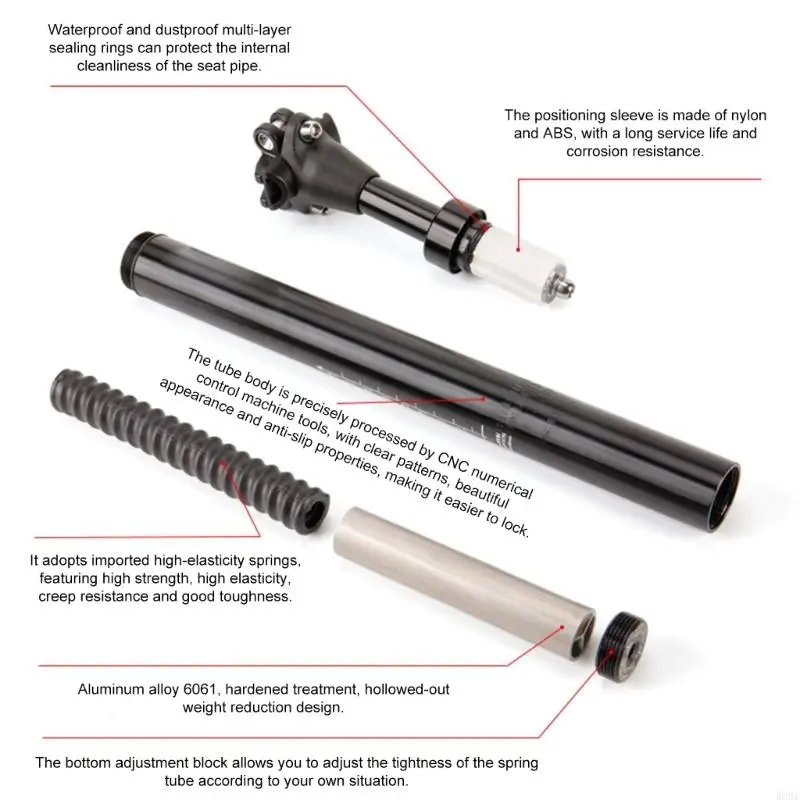 Waterproof and dustproof multi-layer sealing rings can protect the internal cleanliness of the seat pipe.

The positioning sleeve is made of nylon and ABS, with a long service life and corrosion resistance.

The tube body is precisely processed by CNC numerical control machine tools, with clear patterns, beautiful appearance and anti-slip properties, making it easier to lock.

It adopts imported high-elasticity springs, featuring high strength, high elasticity, creep resistance and good toughness.

Aluminum alloy 6061, hardened treatment, hollowed-out weight reduction design.

The bottom adjustment block allows you to adjust the tightness of the spring tube according to your own situation.