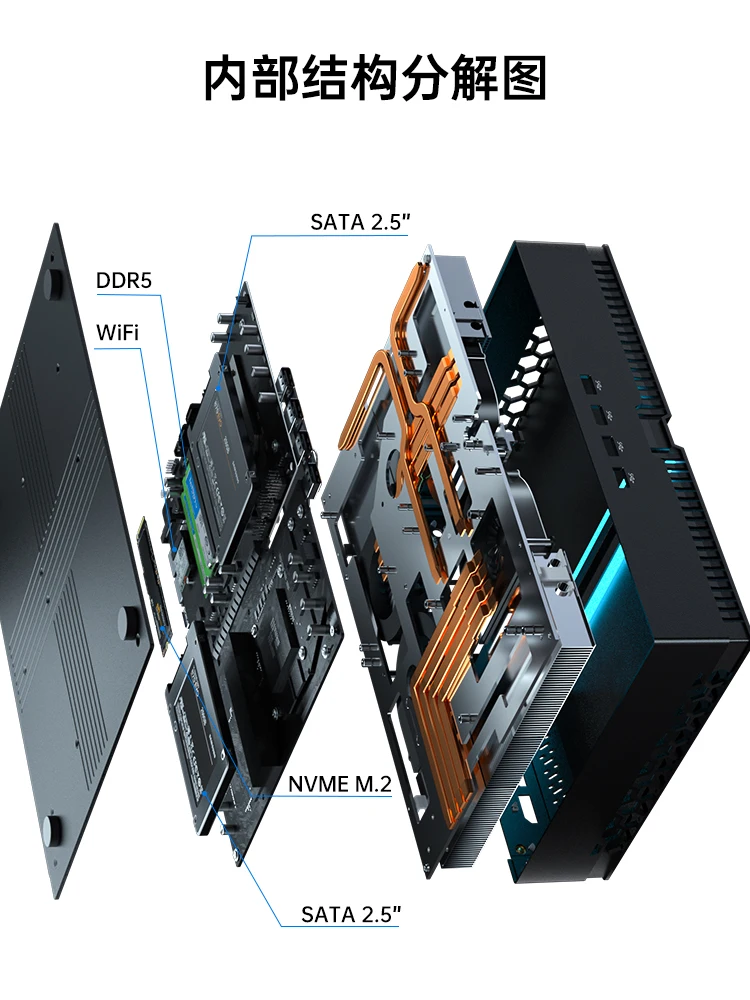 内部结构分解图

SATA 2.5"

DDR5

WiFi

NVME M.2

SATA 2.5"