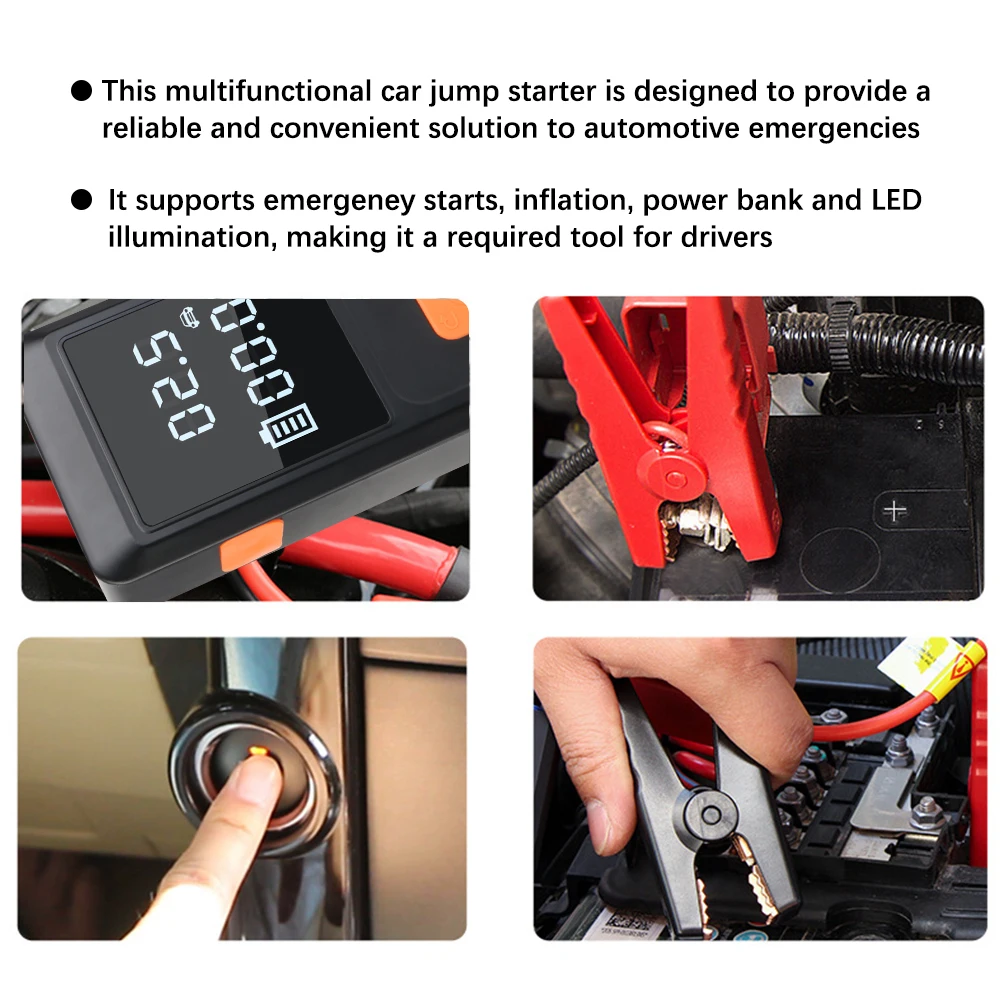 ● This multifunctional car jump starter is designed to provide a reliable and convenient solution to automotive emergencies

● It supports emergeney starts, inflation, power bank and LED illumination, making it a required tool for drivers

0.00

5.20

+