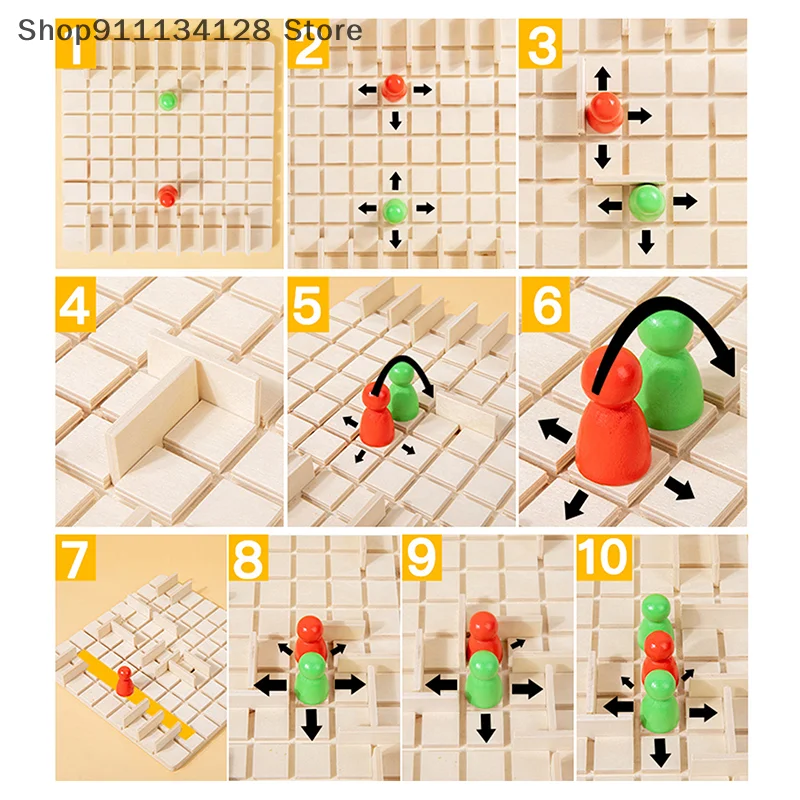 Shop911134128 Store

1

2

3

4

5

6

7

8

9

10