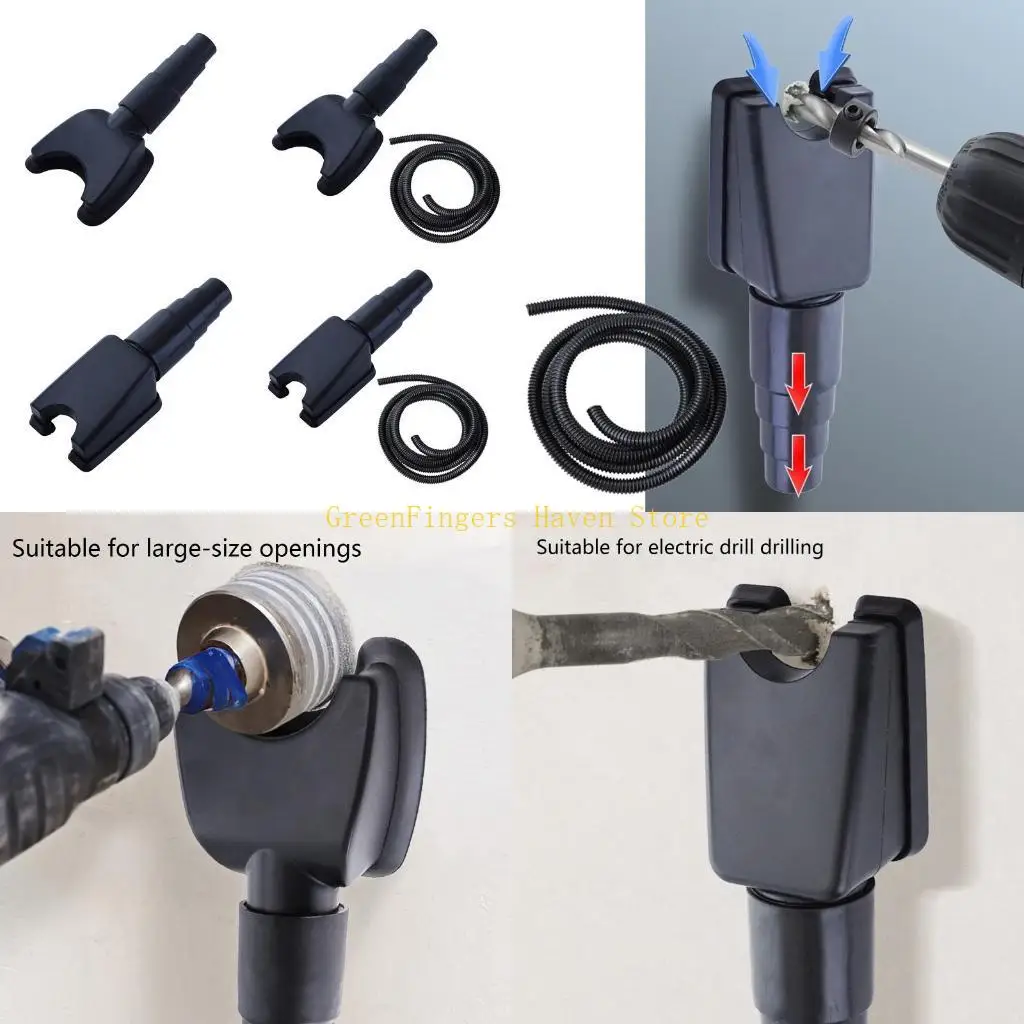 GreenFingers Haven Store

Suitable for large-size openings

Suitable for electric drill drilling