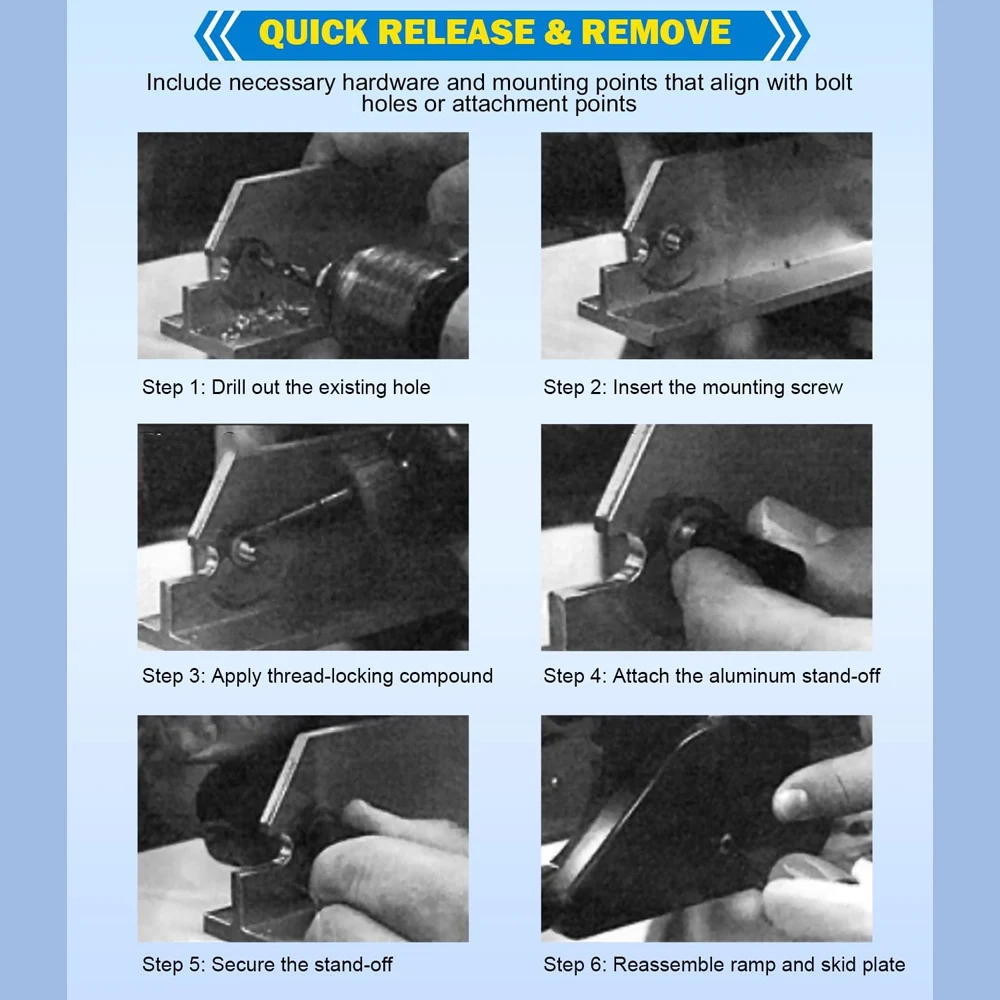 QUICK RELEASE & REMOVE

Include necessary hardware and mounting points that align with bolt holes or attachment points

Step 1: Drill out the existing hole

Step 2: Insert the mounting screw

Step 3: Apply thread-locking compound

Step 4: Attach the aluminum stand-off

Step 5: Secure the stand-off

Step 6: Reassemble ramp and skid plate