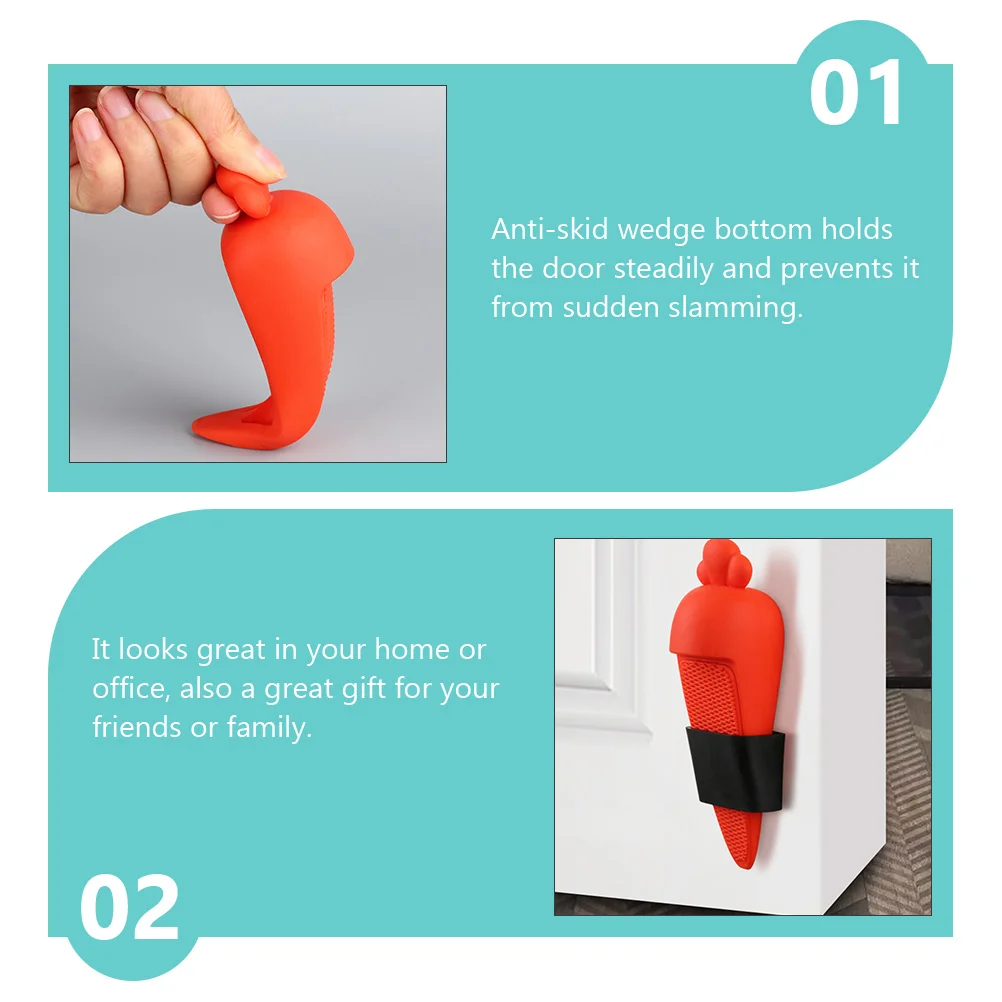 01

Anti-skid wedge bottom holds the door steadily and prevents it from sudden slamming.

It looks great in your home or office, also a great gift for your friends or family.

02