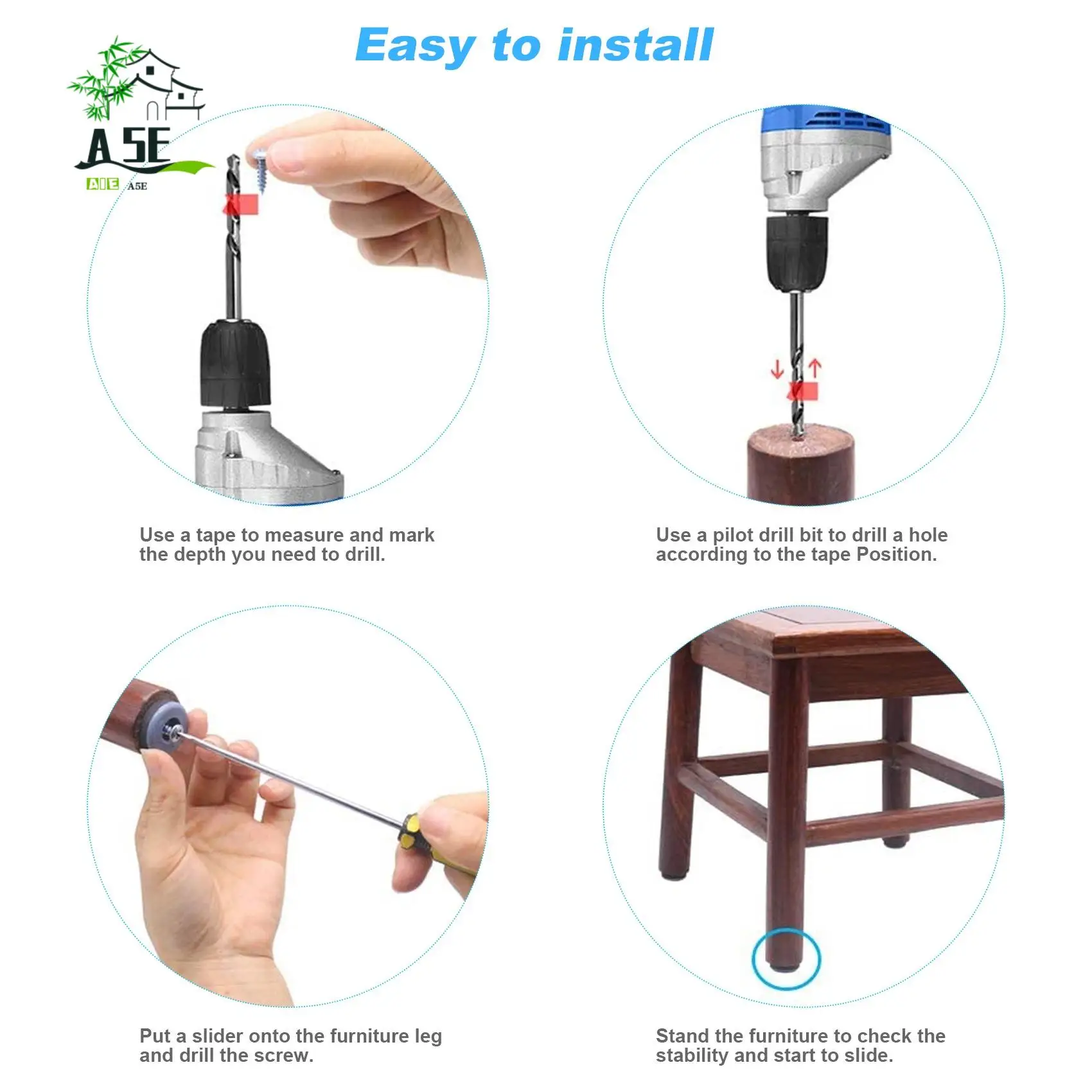 Easy to install

A5E
A5E A5E

Use a tape to measure and mark the depth you need to drill.

Use a pilot drill bit to drill a hole according to the tape Position.

Put a slider onto the furniture leg and drill the screw.

Stand the furniture to check the stability and start to slide.