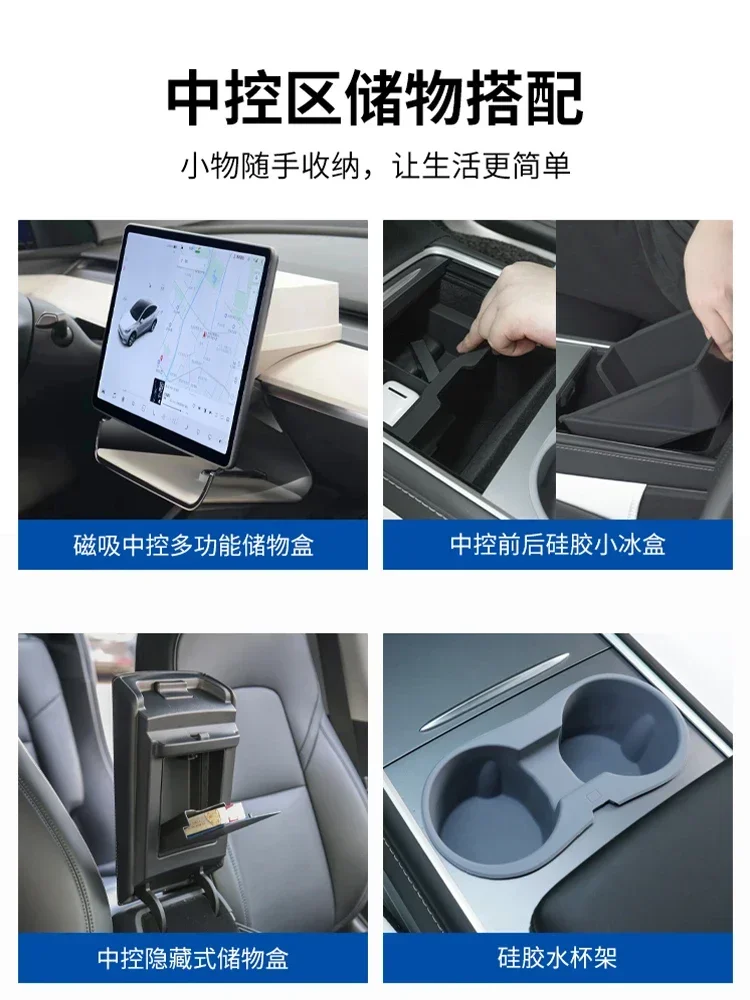 中控区储物搭配

小物随手收纳，让生活更简单

磁吸中控多功能储物盒

中控前后硅胶小冰盒

中控隐藏式储物盒

硅胶水杯架