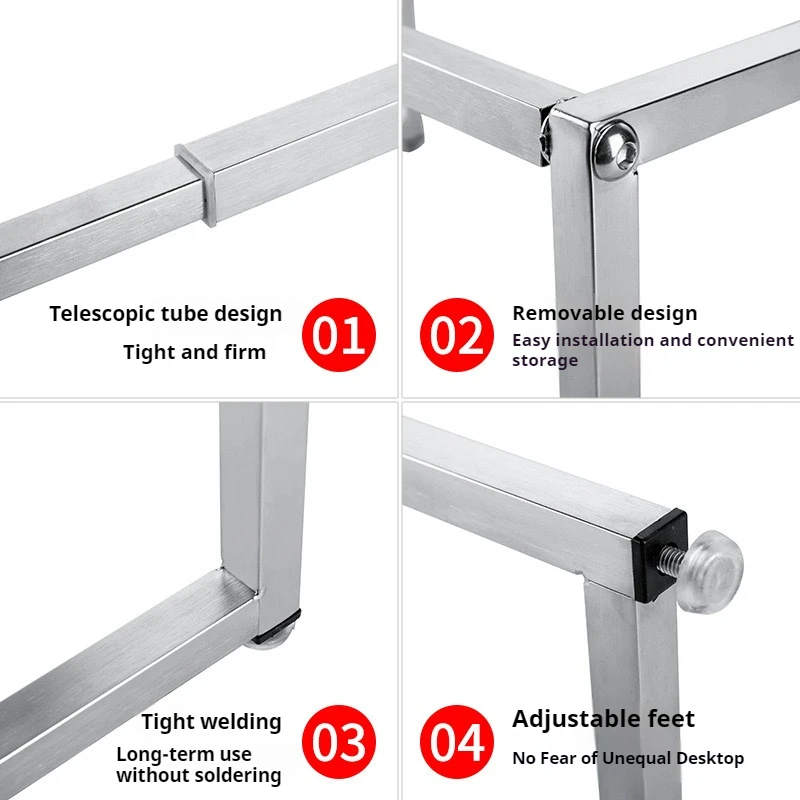 Telescopic tube design

Tight and firm

01

02

Removable design

Easy installation and convenient storage

Tight welding

Long-term use without soldering

03

04

Adjustable feet

No Fear of Unequal Desktop