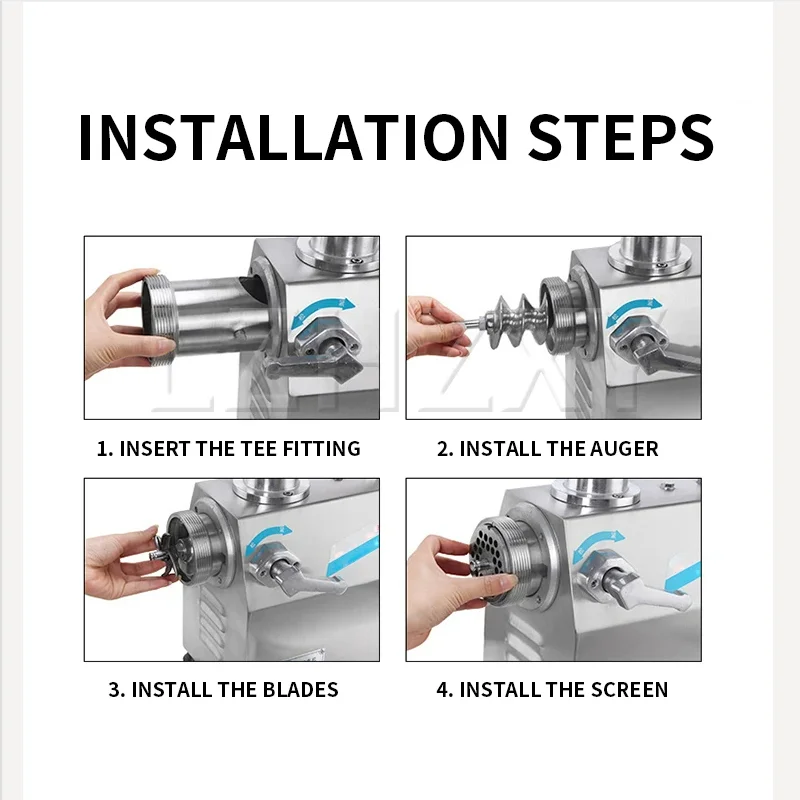 INSTALLATION STEPS

1. INSERT THE TEE FITTING

2. INSTALL THE AUGER

3. INSTALL THE BLADES

4. INSTALL THE SCREEN