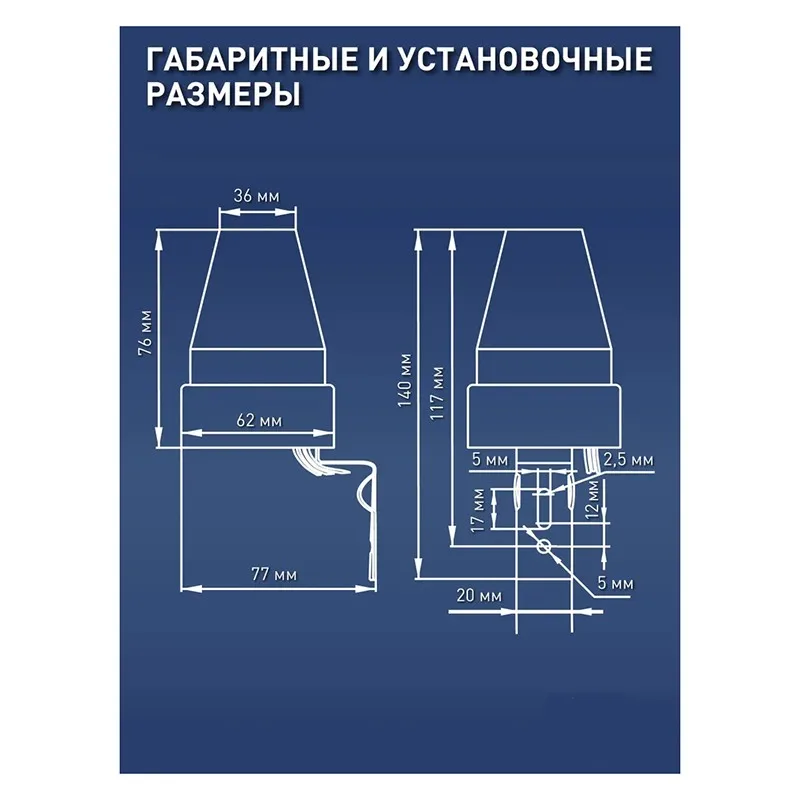 ГАБАРИТНЫЕ И УСТАНОВОЧНЫЕ РАЗМЕРЫ

36 мм
76 мм
62 мм
77 мм

140 мм
117 мм
5 мм
2,5 мм
17 мм
12 мм
5 мм
20 мм