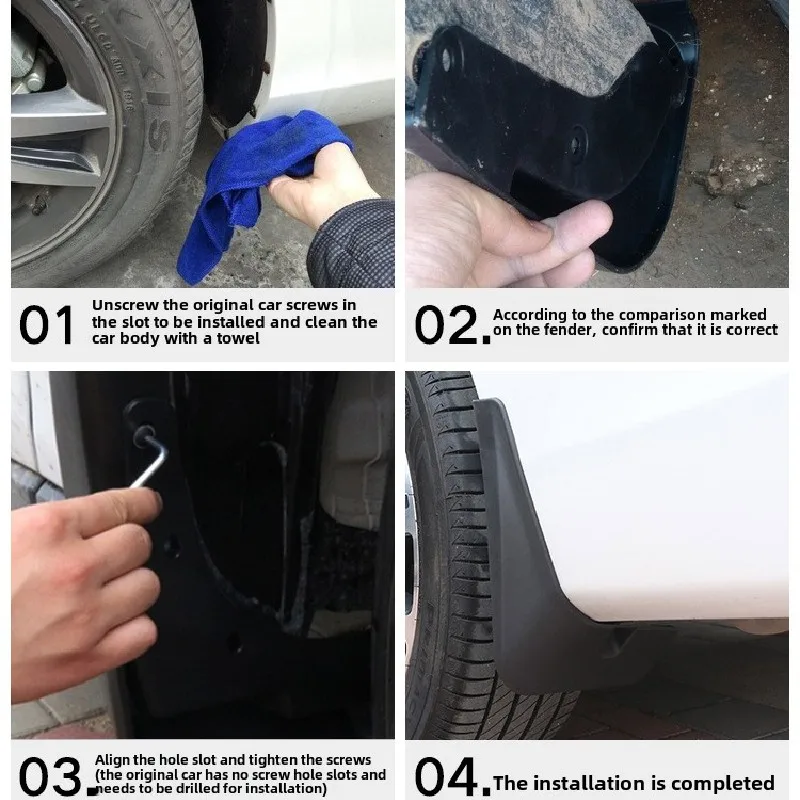 01 Unscrew the original car screws in the slot to be installed and clean the car body with a towel

02. According to the comparison marked on the fender, confirm that it is correct

03. Align the hole slot and tighten the screws (the original car has no screw hole slots and needs to be drilled for installation)

04. The installation is completed