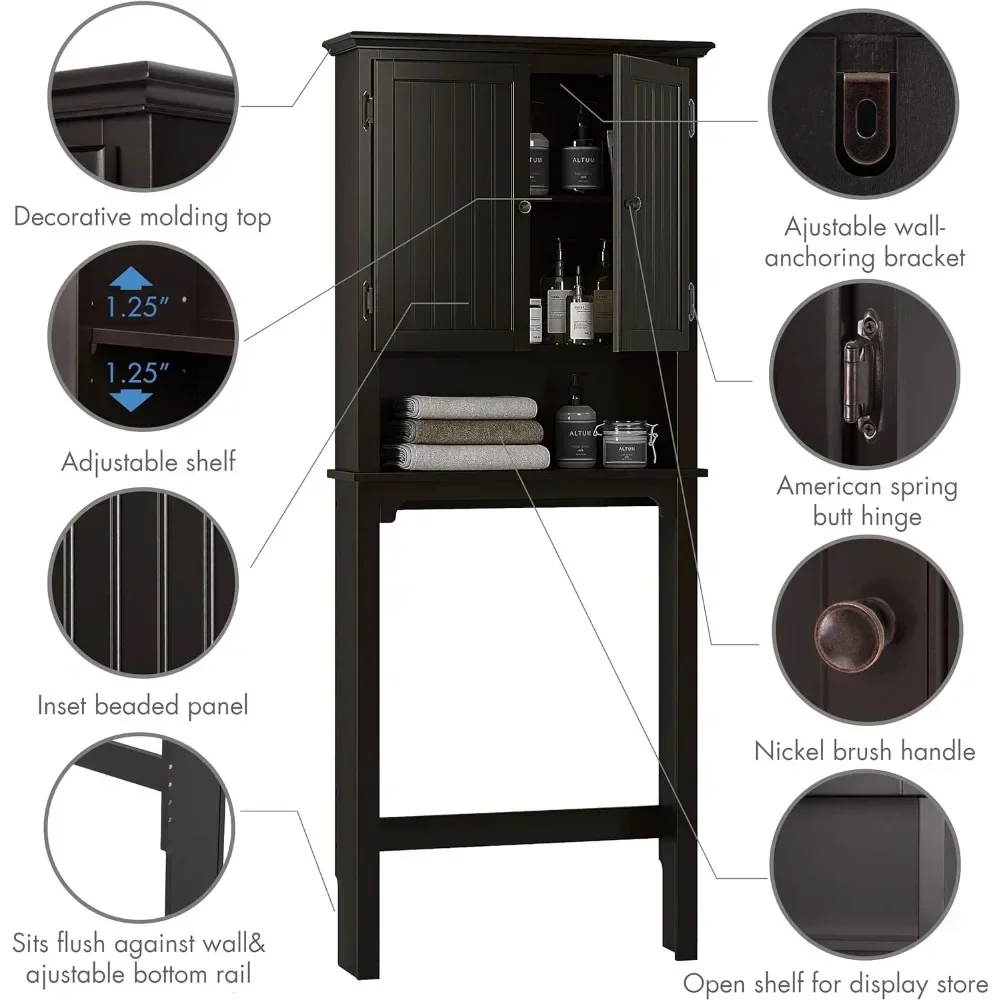 Decorative molding top

1.25"

1.25"

Adjustable shelf

Inset beaded panel

Sits flush against wall& ajustable bottom rail

ALTUM

ALTUM

ALTUM

Ajustable wall-anchoring bracket

American spring butt hinge

Nickel brush handle

Open shelf for display store