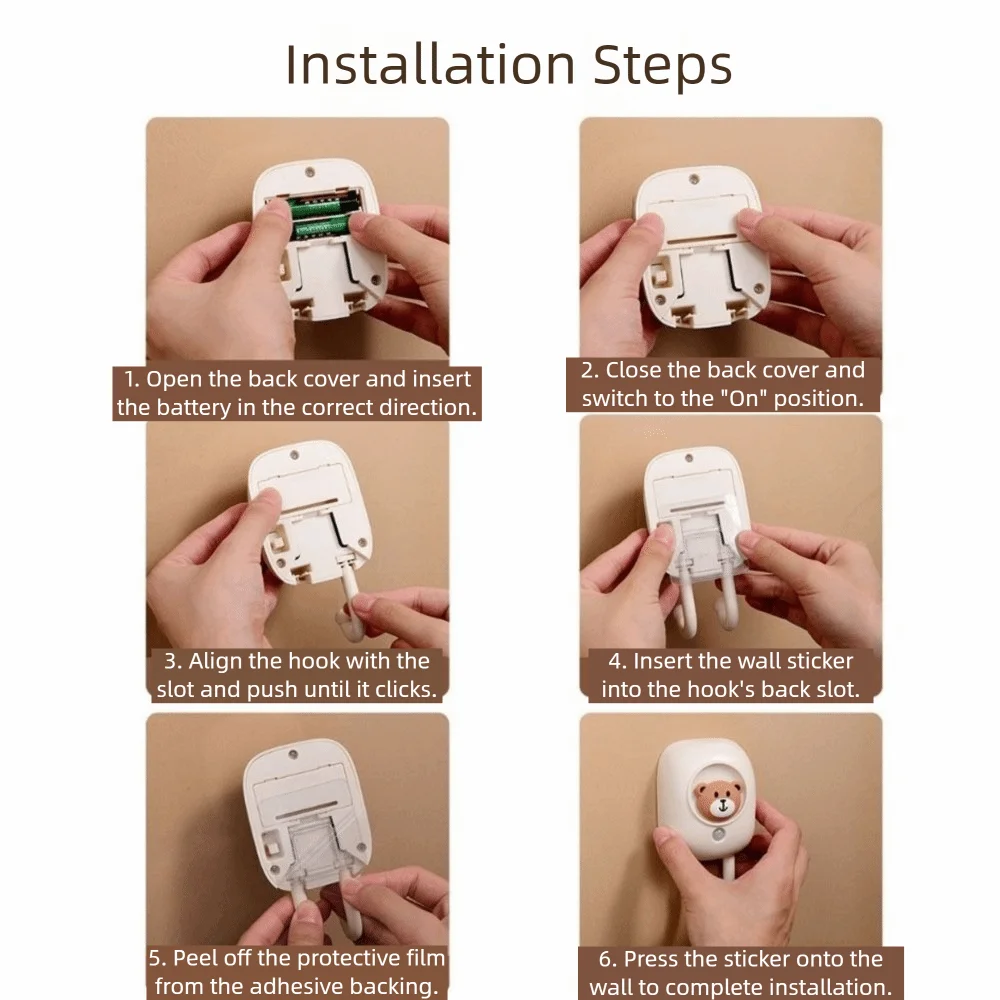 Installation Steps

1. Open the back cover and insert the battery in the correct direction.

2. Close the back cover and switch to the "On" position.

3. Align the hook with the slot and push until it clicks.

4. Insert the wall sticker into the hook's back slot.

5. Peel off the protective film from the adhesive backing.

6. Press the sticker onto the wall to complete installation.