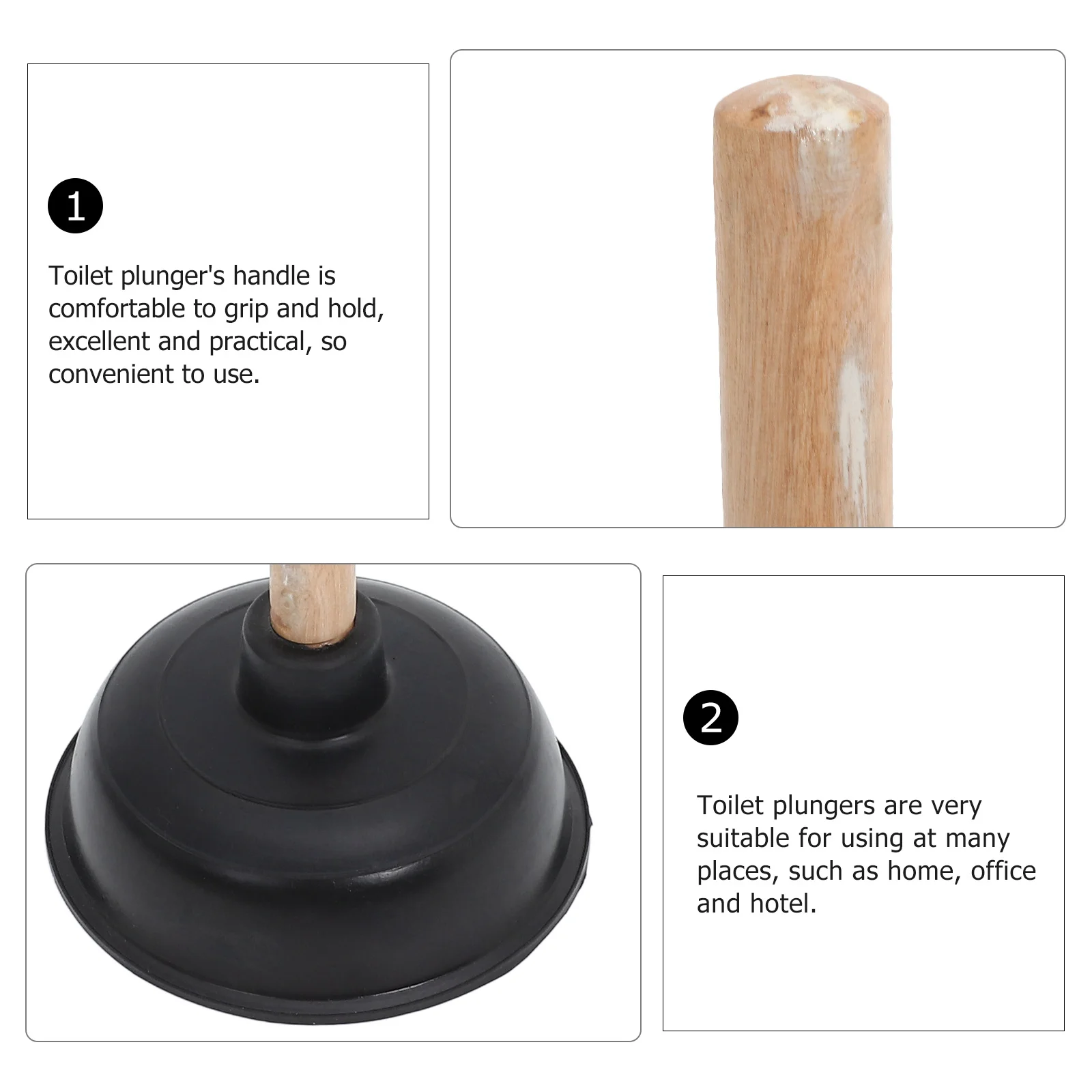 1

Toilet plunger's handle is comfortable to grip and hold, excellent and practical, so convenient to use.

2

Toilet plungers are very suitable for using at many places, such as home, office and hotel.