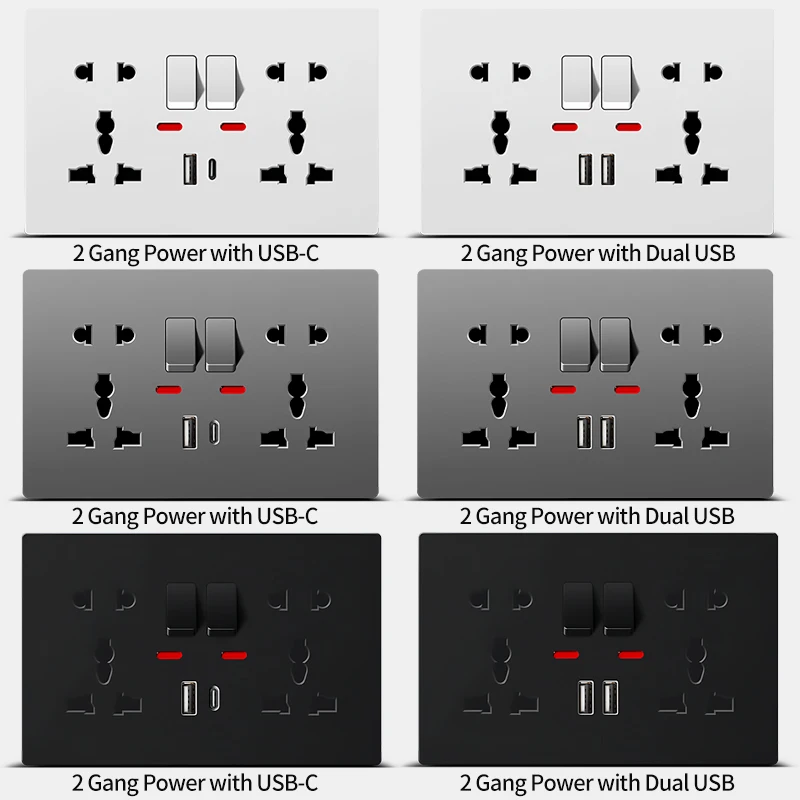 2 Gang Power with USB-C

2 Gang Power with Dual USB

2 Gang Power with USB-C

2 Gang Power with Dual USB

2 Gang Power with USB-C

2 Gang Power with Dual USB