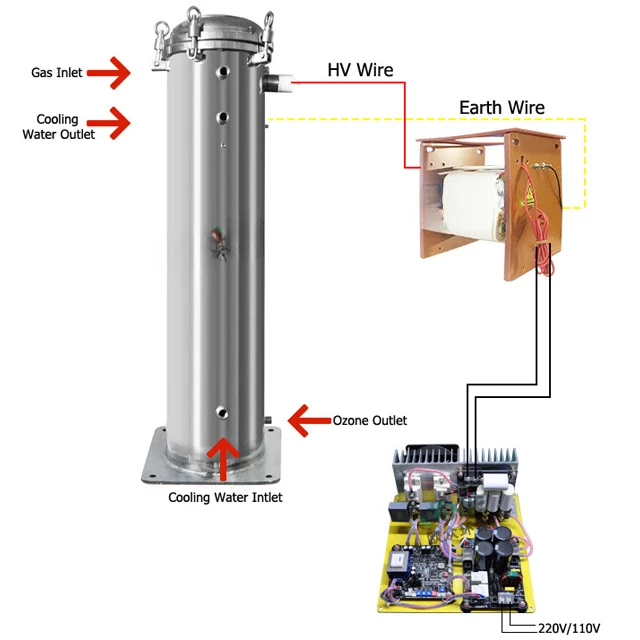 Gas Inlet

Cooling Water Outlet

HV Wire

Earth Wire

Ozone Outlet

Cooling Water Intlet

220V/110V