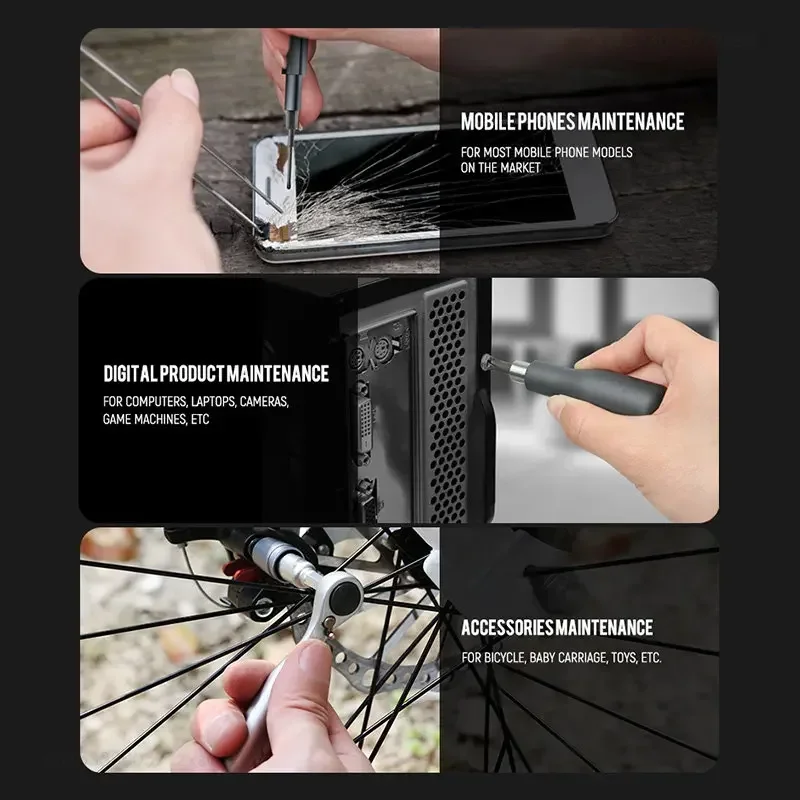 MOBILE PHONES MAINTENANCE

FOR MOST MOBILE PHONE MODELS ON THE MARKET

DIGITAL PRODUCT MAINTENANCE

FOR COMPUTERS, LAPTOPS, CAMERAS, GAME MACHINES, ETC

ACCESSORIES MAINTENANCE

FOR BICYCLE, BABY CARRIAGE, TOYS, ETC.