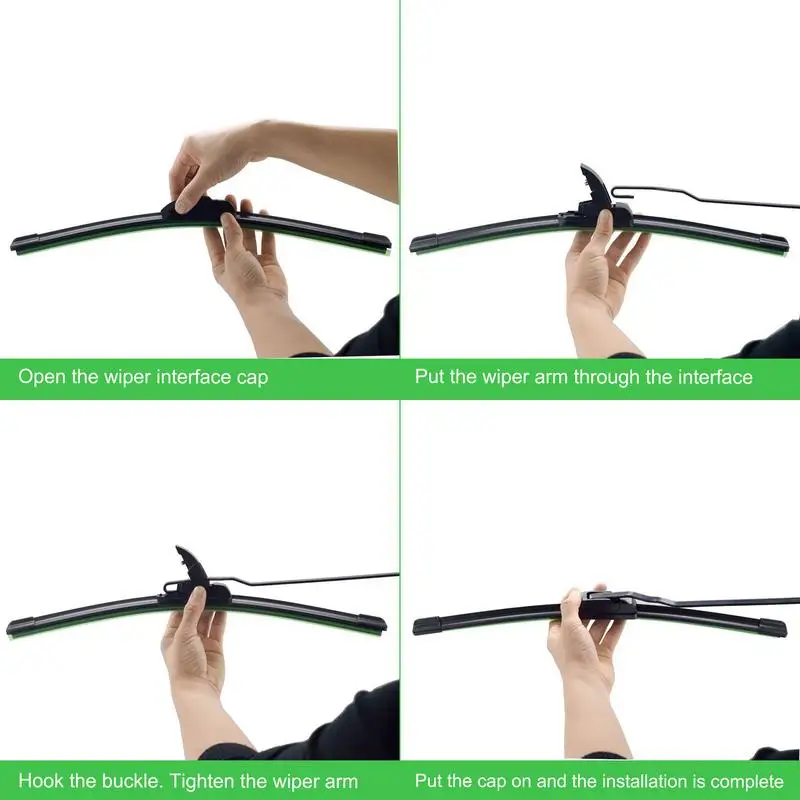 Open the wiper interface cap

Put the wiper arm through the interface

Hook the buckle. Tighten the wiper arm

Put the cap on and the installation is complete