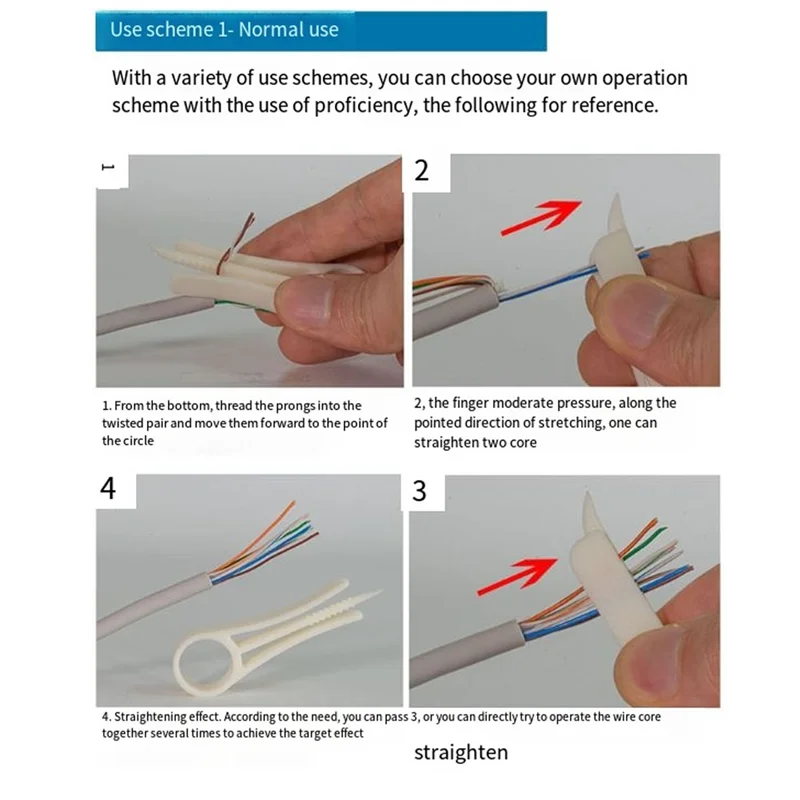 Use scheme 1- Normal use

With a variety of use schemes, you can choose your own operation scheme with the use of proficiency, the following for reference.

1

2

1. From the bottom, thread the prongs into the twisted pair and move them forward to the point of the circle

2, the finger moderate pressure, along the pointed direction of stretching, one can straighten two core

4

3

4. Straightening effect. According to the need, you can pass 3, or you can directly try to operate the wire core together several times to achieve the target effect

straighten