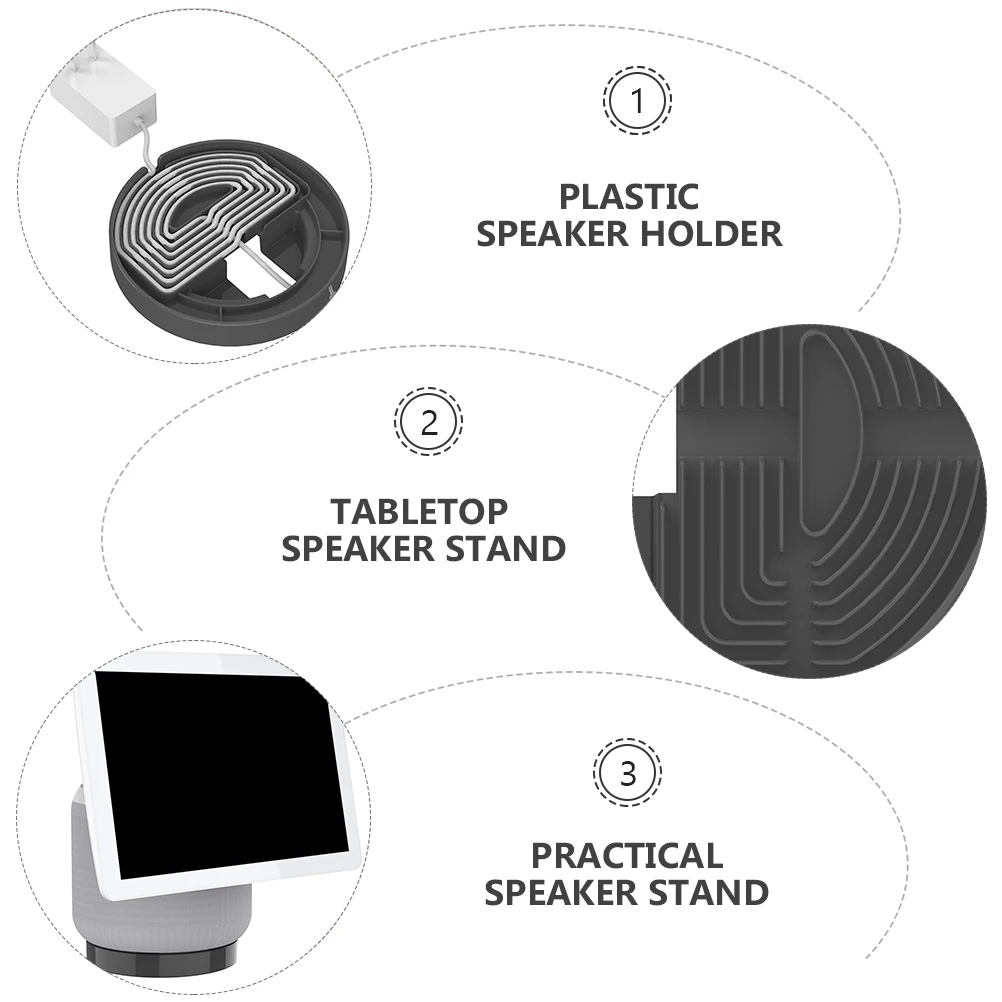 1

PLASTIC
SPEAKER HOLDER

2

TABLETOP
SPEAKER STAND

3

PRACTICAL
SPEAKER STAND