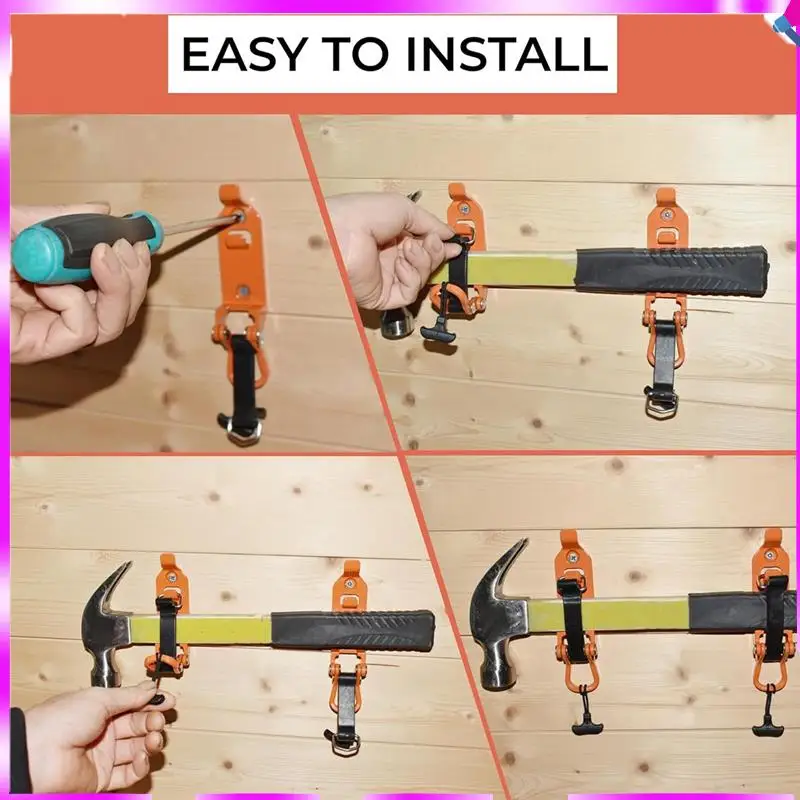 EASY TO INSTALL