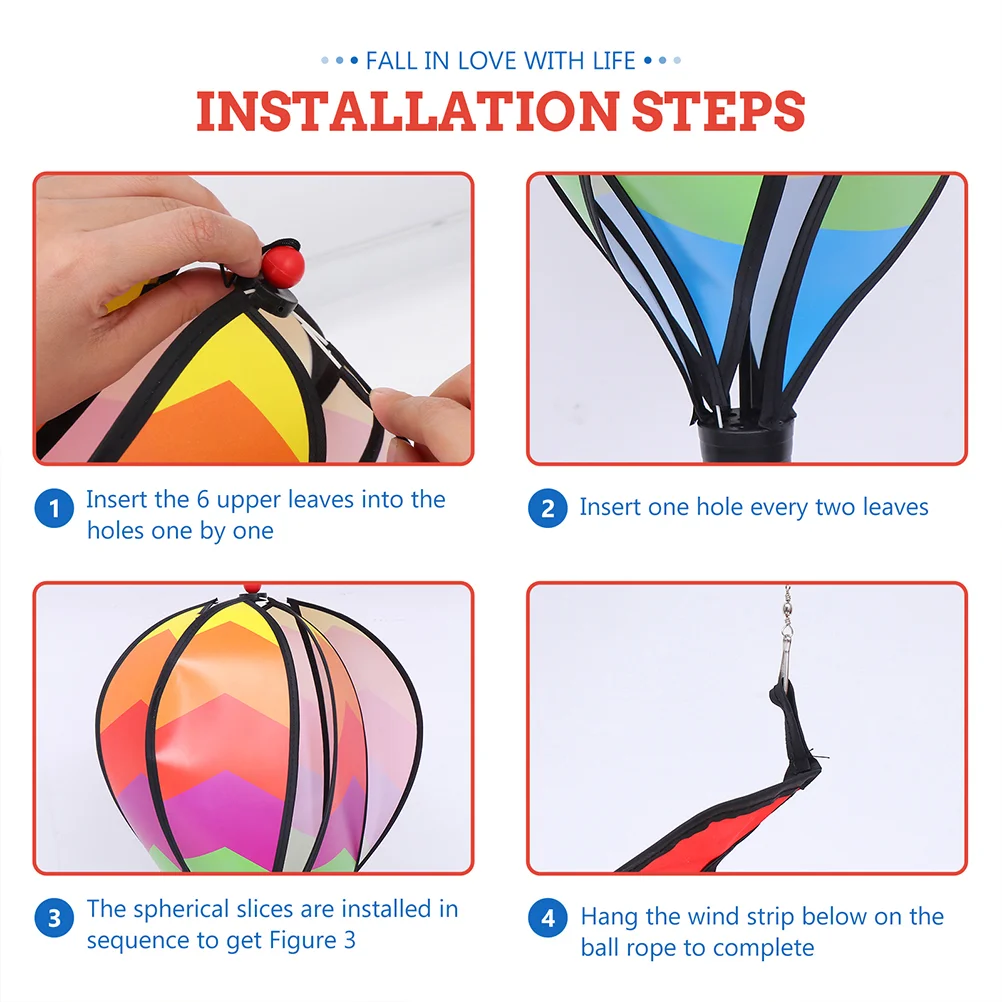 FALL IN LOVE WITH LIFE

INSTALLATION STEPS

1 Insert the 6 upper leaves into the holes one by one

2 Insert one hole every two leaves

3 The spherical slices are installed in sequence to get Figure 3

4 Hang the wind strip below on the ball rope to complete