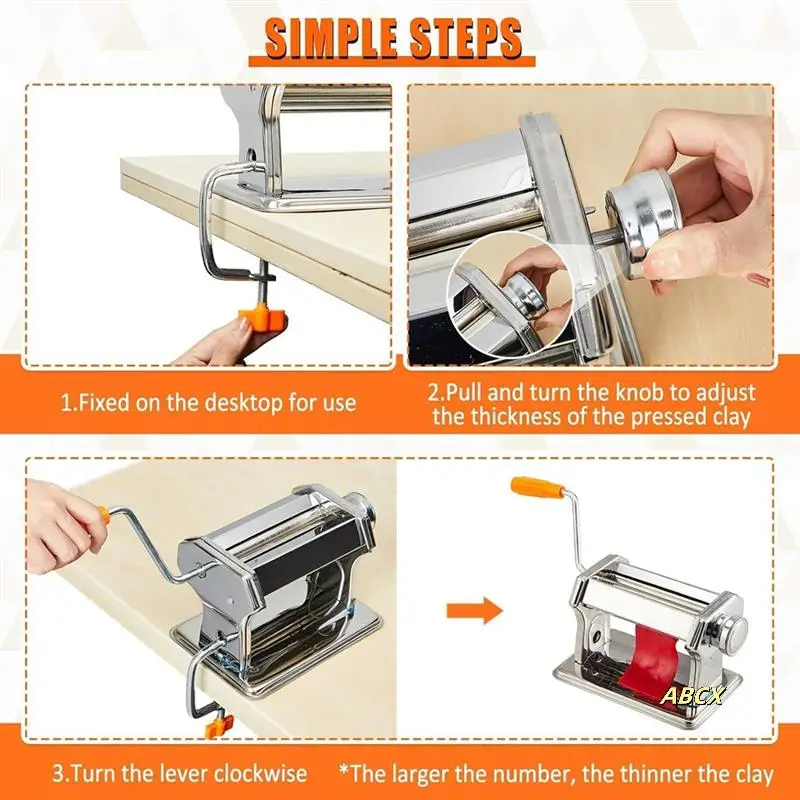 SIMPLE STEPS

1.Fixed on the desktop for use

2.Pull and turn the knob to adjust the thickness of the pressed clay

ABCX

3.Turn the lever clockwise

*The larger the number, the thinner the clay