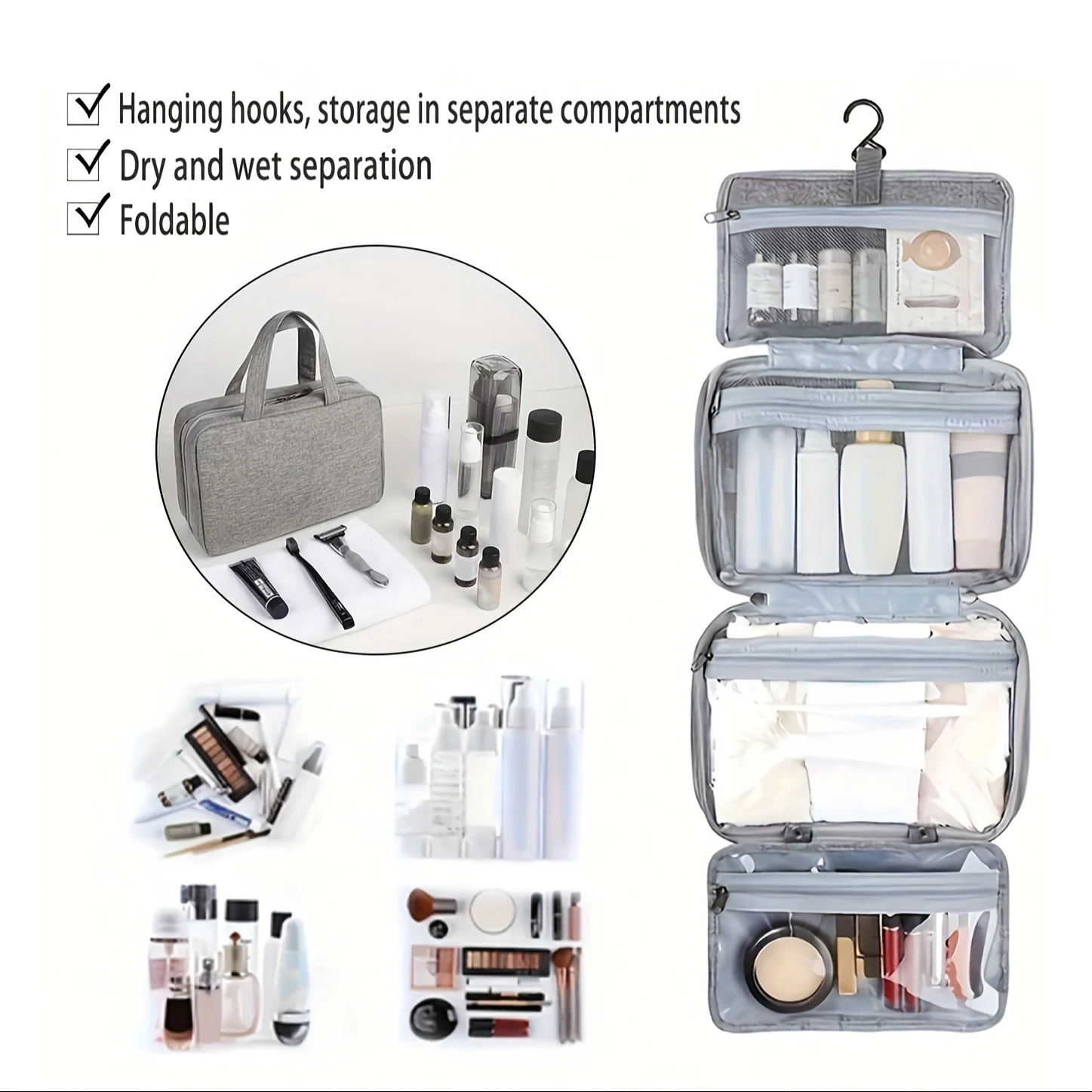 ☑ Hanging hooks, storage in separate compartments
☑ Dry and wet separation
☑ Foldable