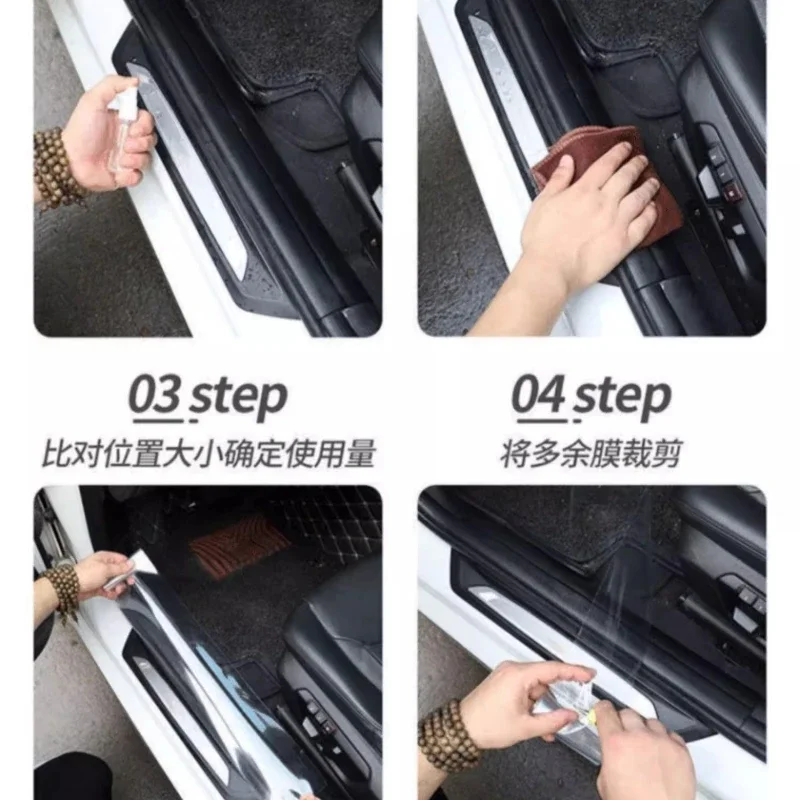 03 step
比对位置大小确定使用量

04 step
将多余膜裁剪