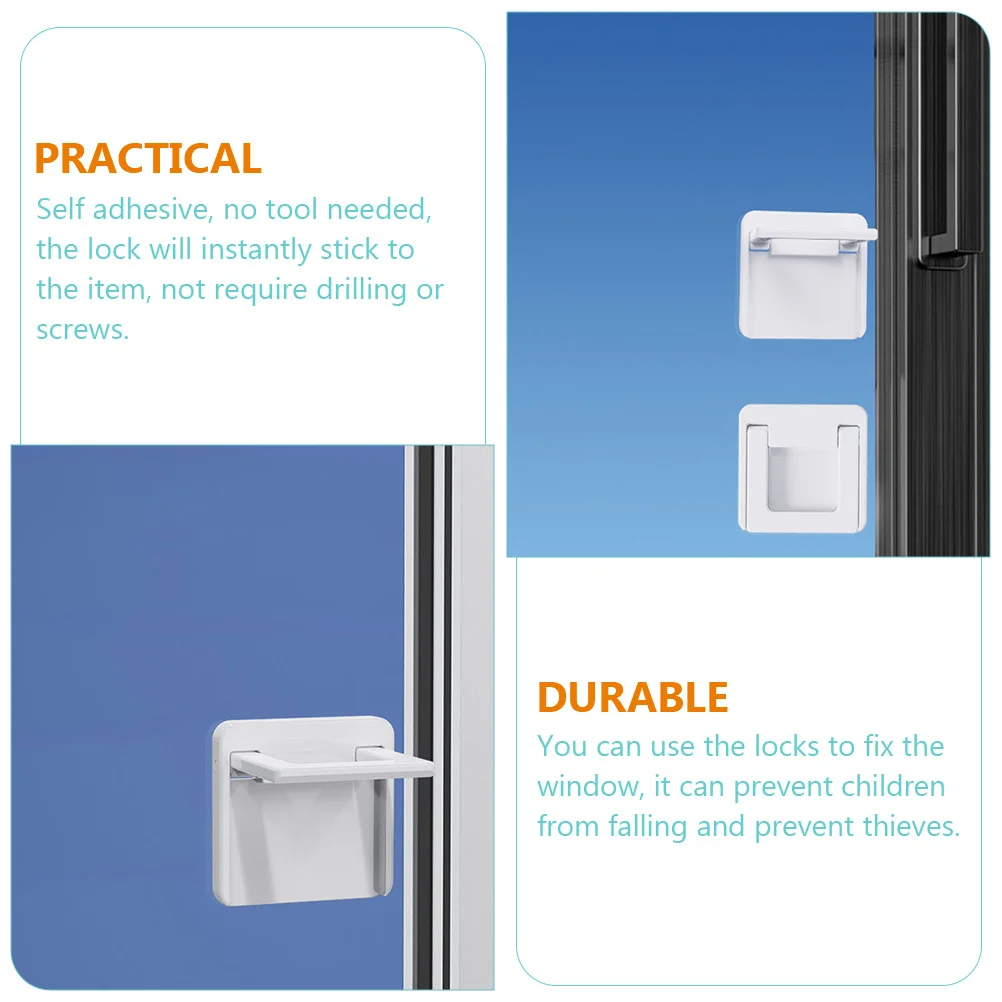 PRACTICAL
Self adhesive, no tool needed, the lock will instantly stick to the item, not require drilling or screws.

DURABLE
You can use the locks to fix the window, it can prevent children from falling and prevent thieves.