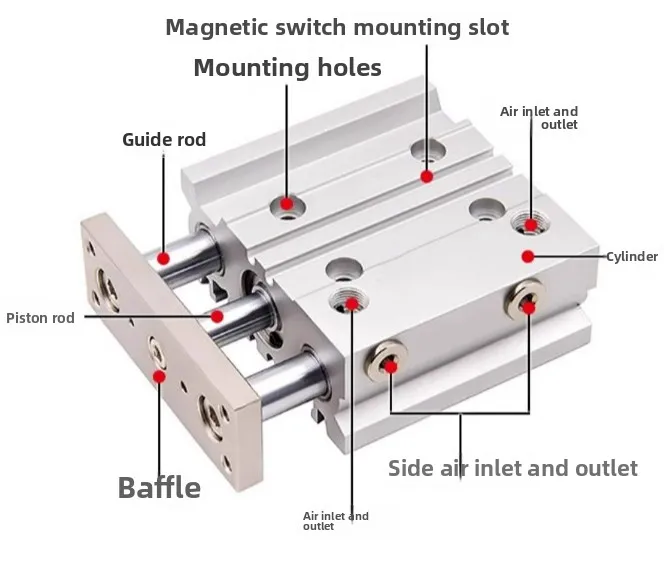 Magnetic switch mounting slot

Mounting holes

Air inlet and outlet

Guide rod

Cylinder

Piston rod

Side air inlet and outlet

Baffle

Air inlet and outlet