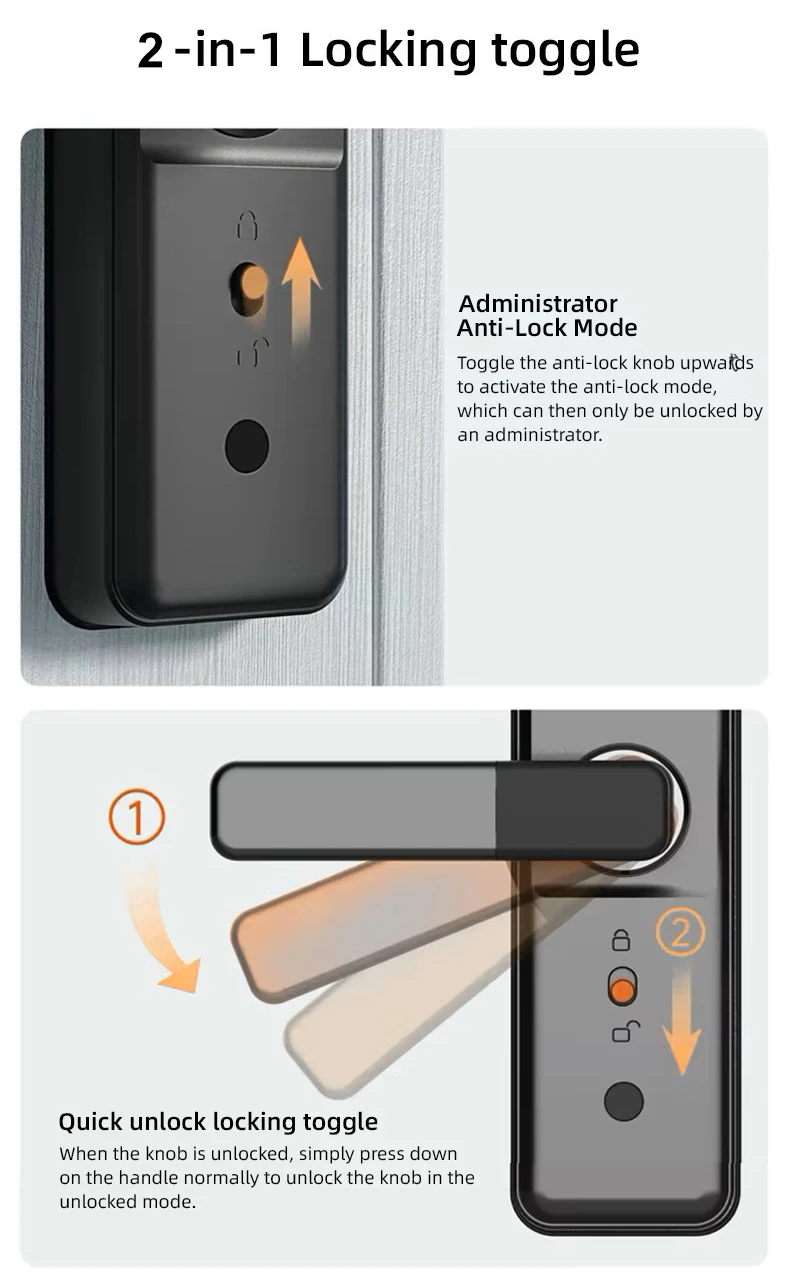 2 -in-1 Locking toggle

Administrator Anti-Lock Mode

Toggle the anti-lock knob upwards to activate the anti-lock mode, which can then only be unlocked by an administrator.

①

②

Quick unlock locking toggle

When the knob is unlocked, simply press down on the handle normally to unlock the knob in the unlocked mode.