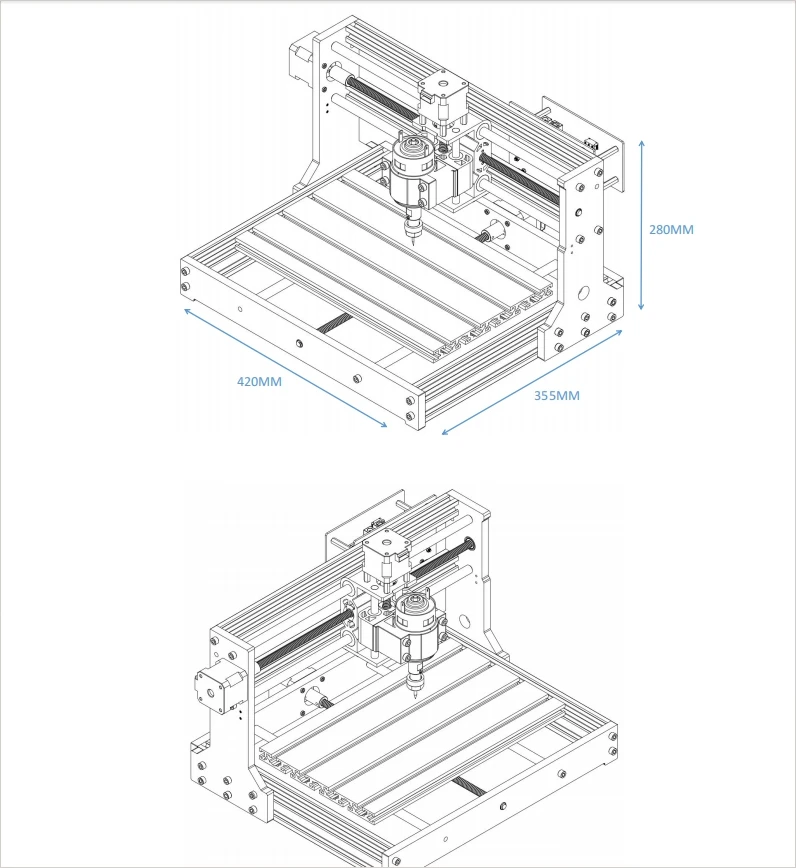 280MM

420MM

355MM