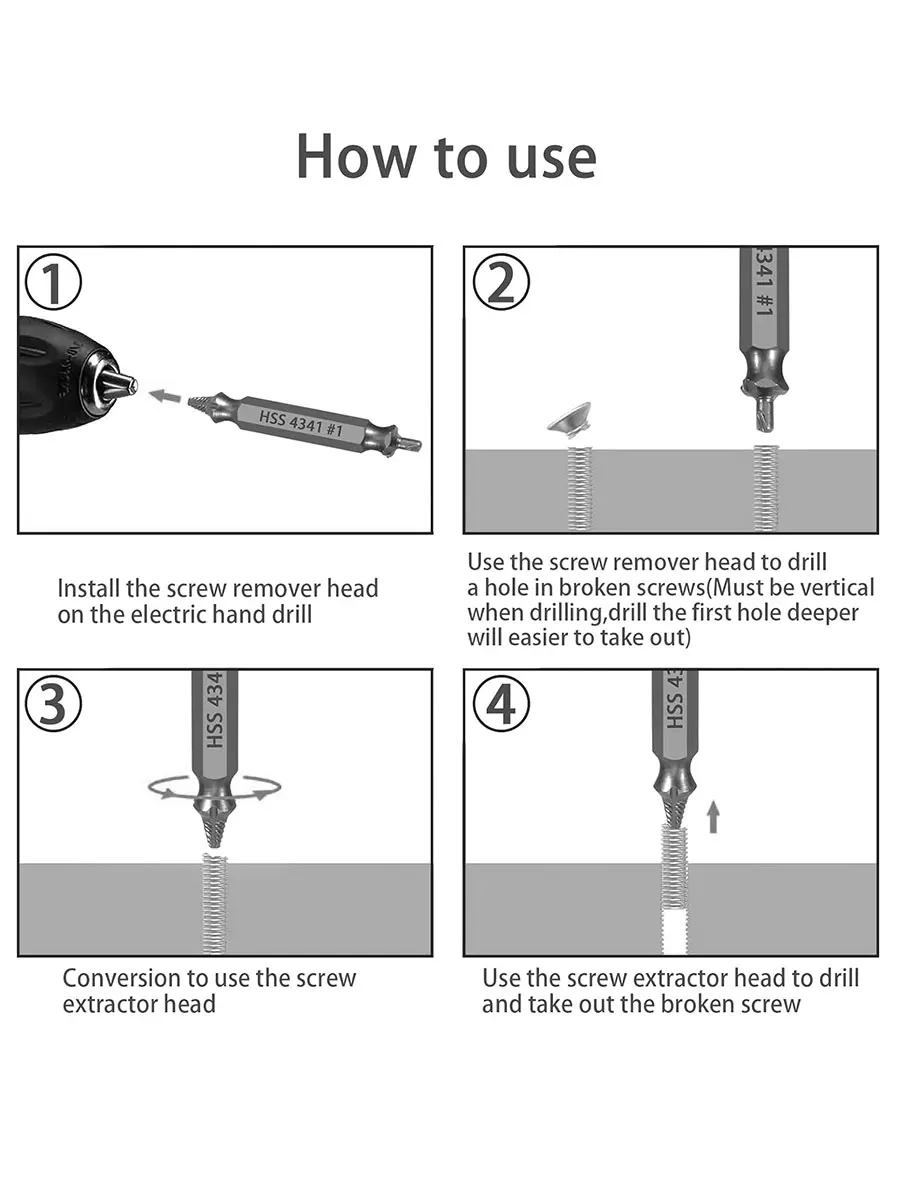 How to use

①

HSS 4341 #1

Install the screw remover head on the electric hand drill

②

4341 #1

Use the screw remover head to drill a hole in broken screws(Must be vertical when drilling,drill the first hole deeper will easier to take out)

③

HSS 434

Conversion to use the screw extractor head

④

HSS 43

Use the screw extractor head to drill and take out the broken screw