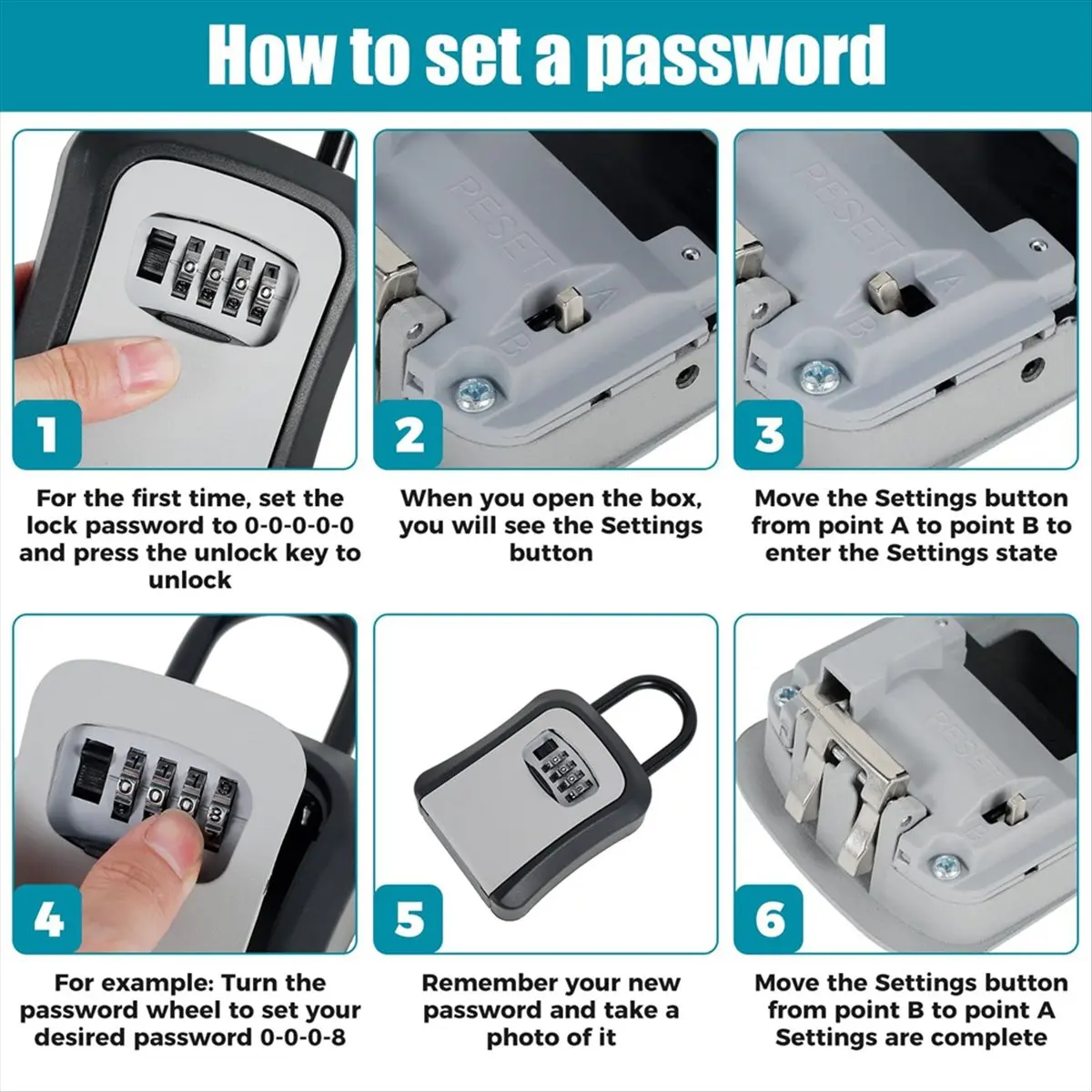 How to set a password

1

For the first time, set the lock password to 0-0-0-0-0 and press the unlock key to unlock

RESET
A
B

2

When you open the box, you will see the Settings button

RESET
A
B

3

Move the Settings button from point A to point B to enter the Settings state

4

For example: Turn the password wheel to set your desired password 0-0-0-8

5

Remember your new password and take a photo of it

RESET

6

Move the Settings button from point B to point A Settings are complete