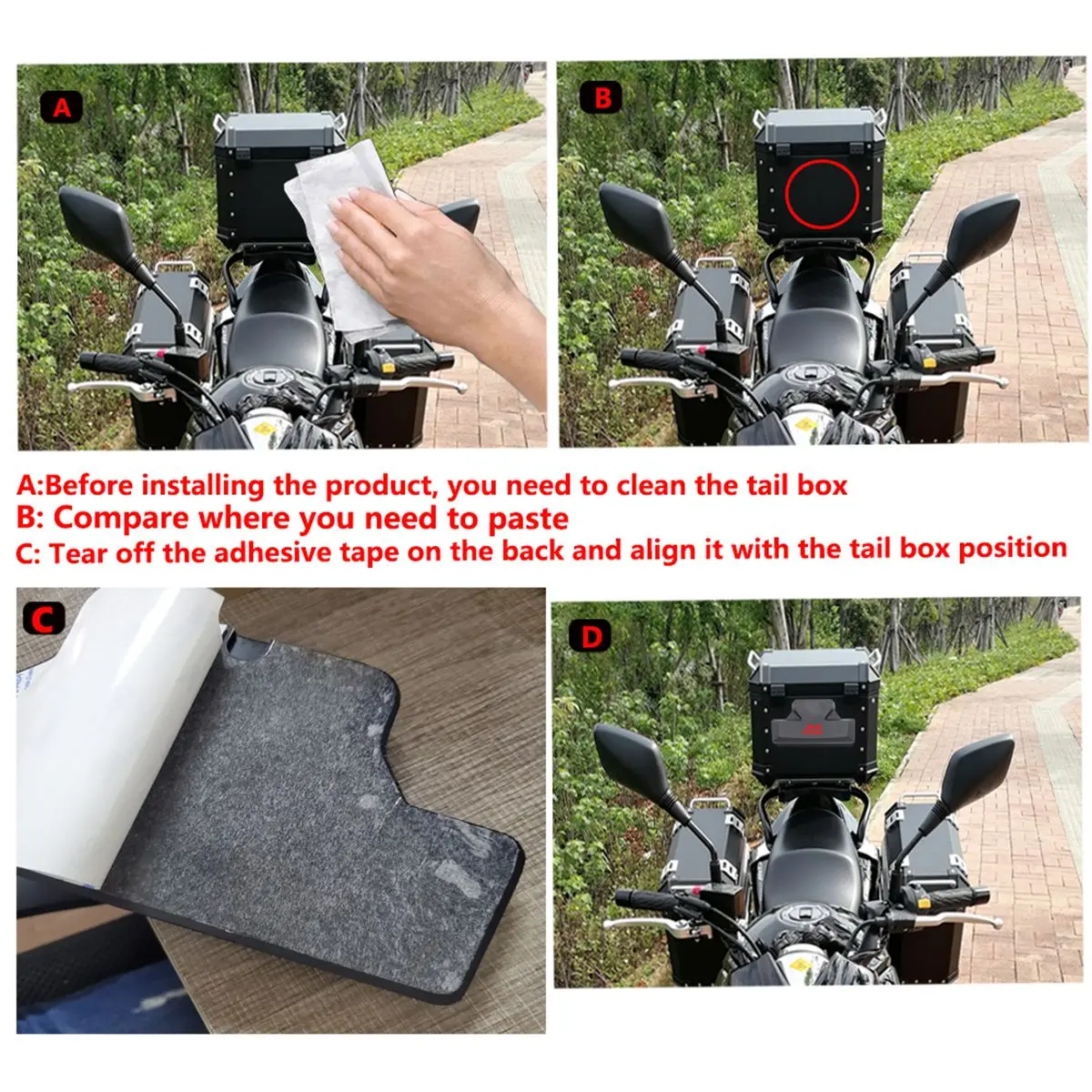 A

B

A:Before installing the product, you need to clean the tail box
B: Compare where you need to paste
C: Tear off the adhesive tape on the back and align it with the tail box position

C

D