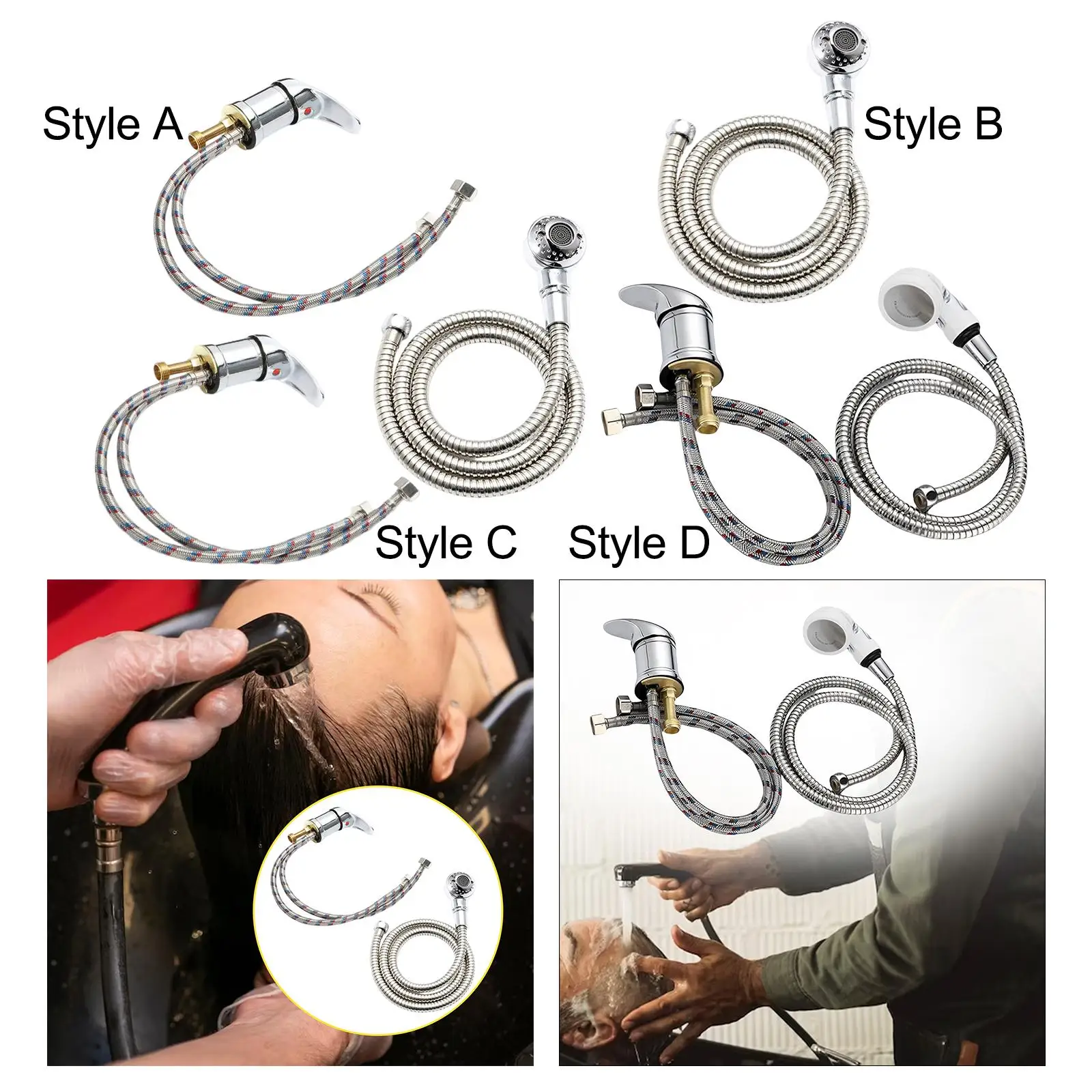 Style A

Style B

Style C

Style D