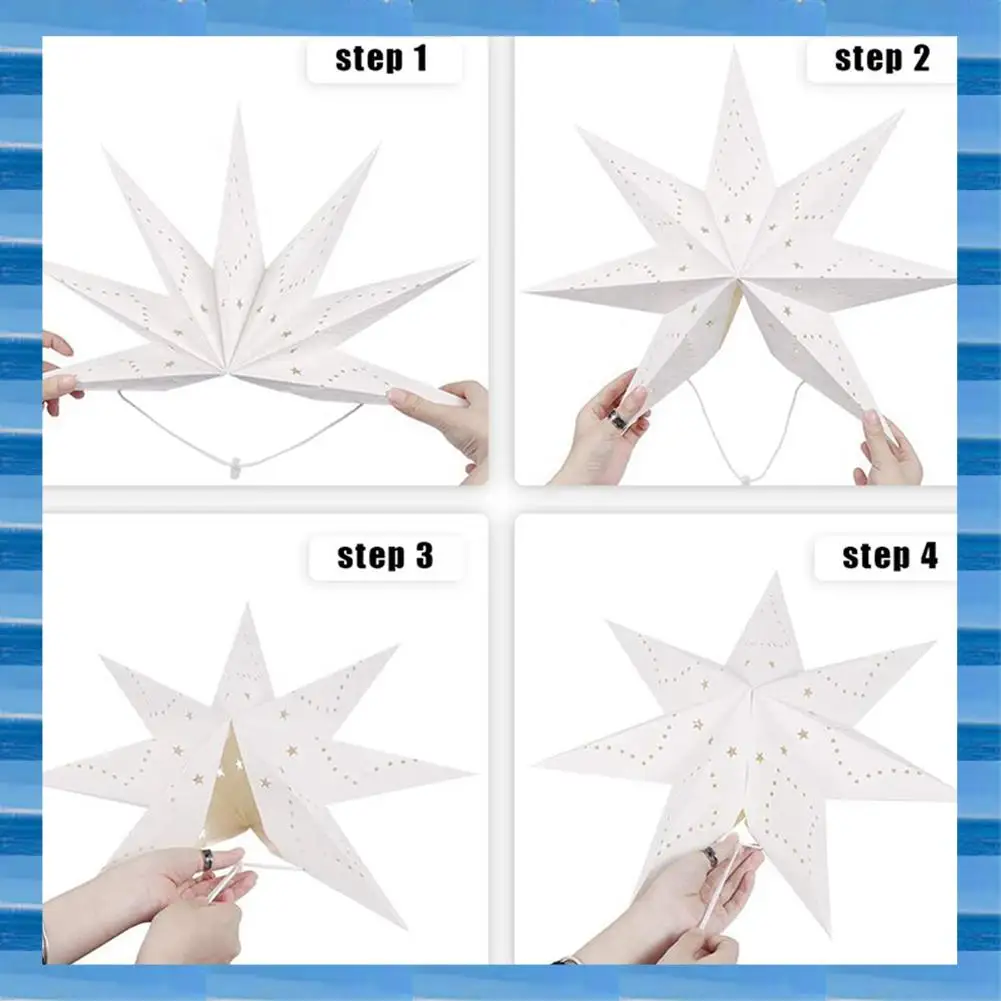 step 1

step 2

step 3

step 4