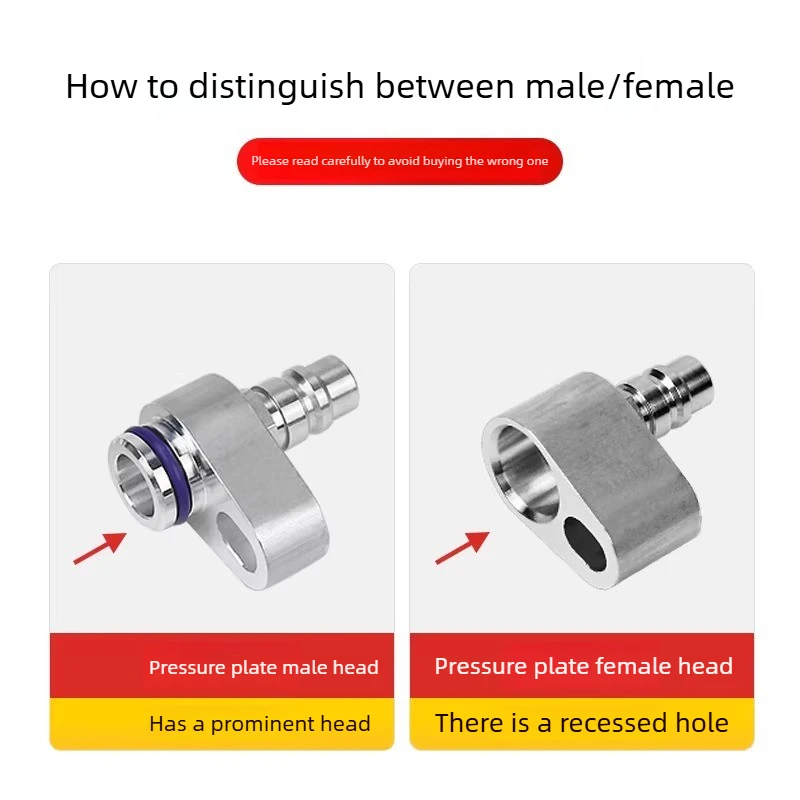 How to distinguish between male/female

Please read carefully to avoid buying the wrong one

Pressure plate male head

Has a prominent head

Pressure plate female head

There is a recessed hole