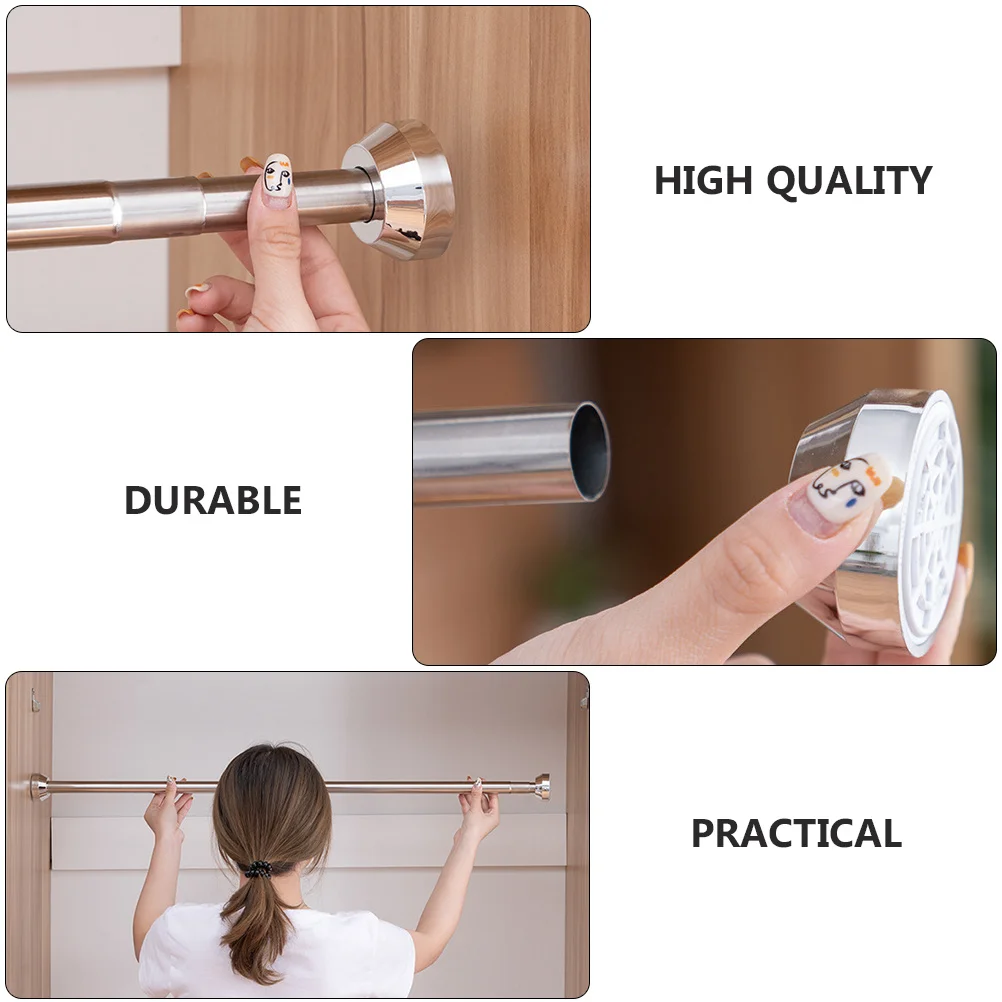 HIGH QUALITY

DURABLE

PRACTICAL