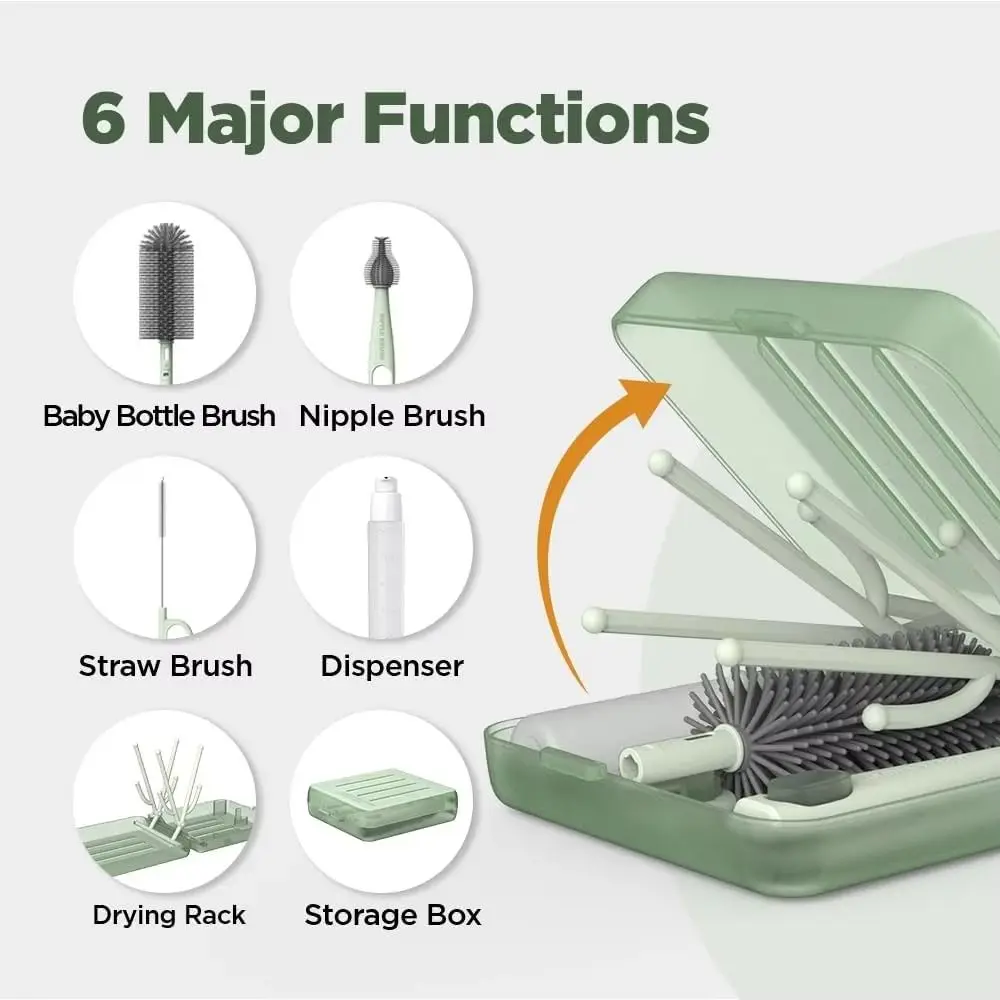 6 Major Functions

Baby Bottle Brush

Nipple Brush

Straw Brush

Dispenser

Drying Rack

Storage Box