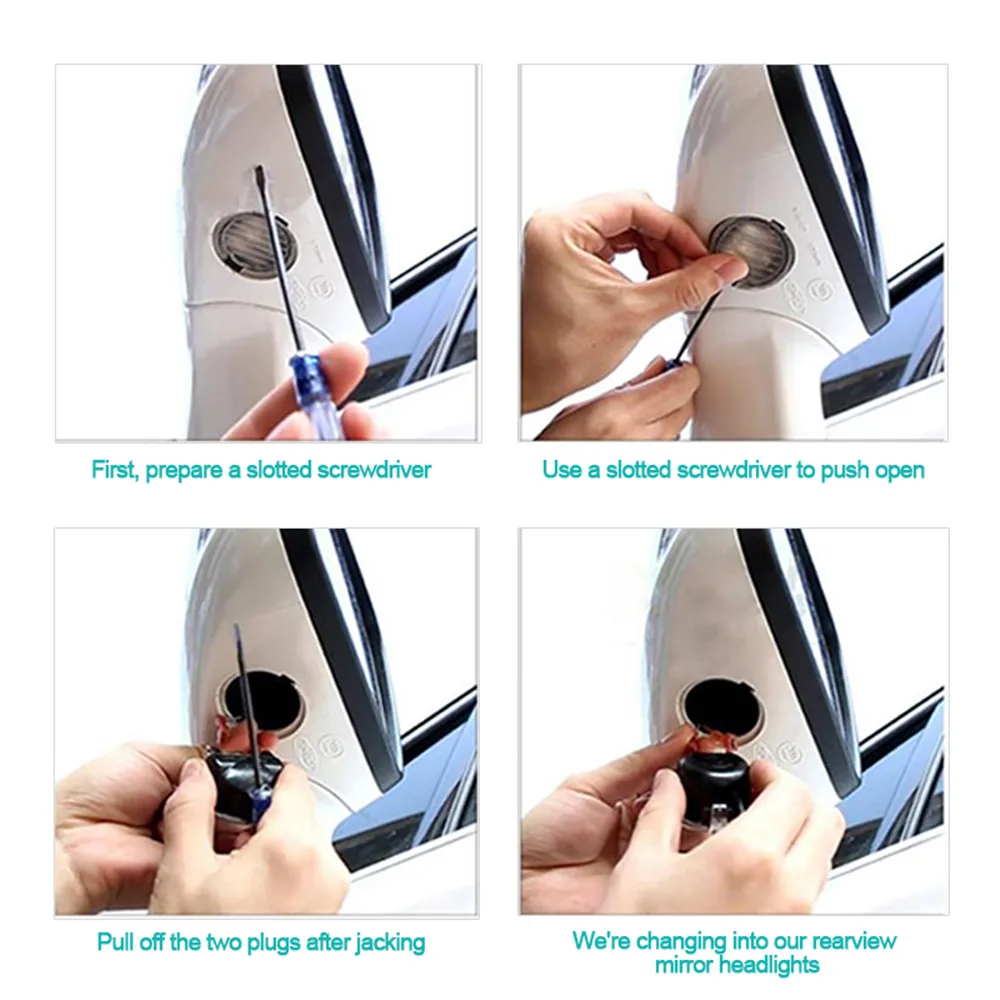 First, prepare a slotted screwdriver

Use a slotted screwdriver to push open

Pull off the two plugs after jacking

We're changing into our rearview mirror headlights