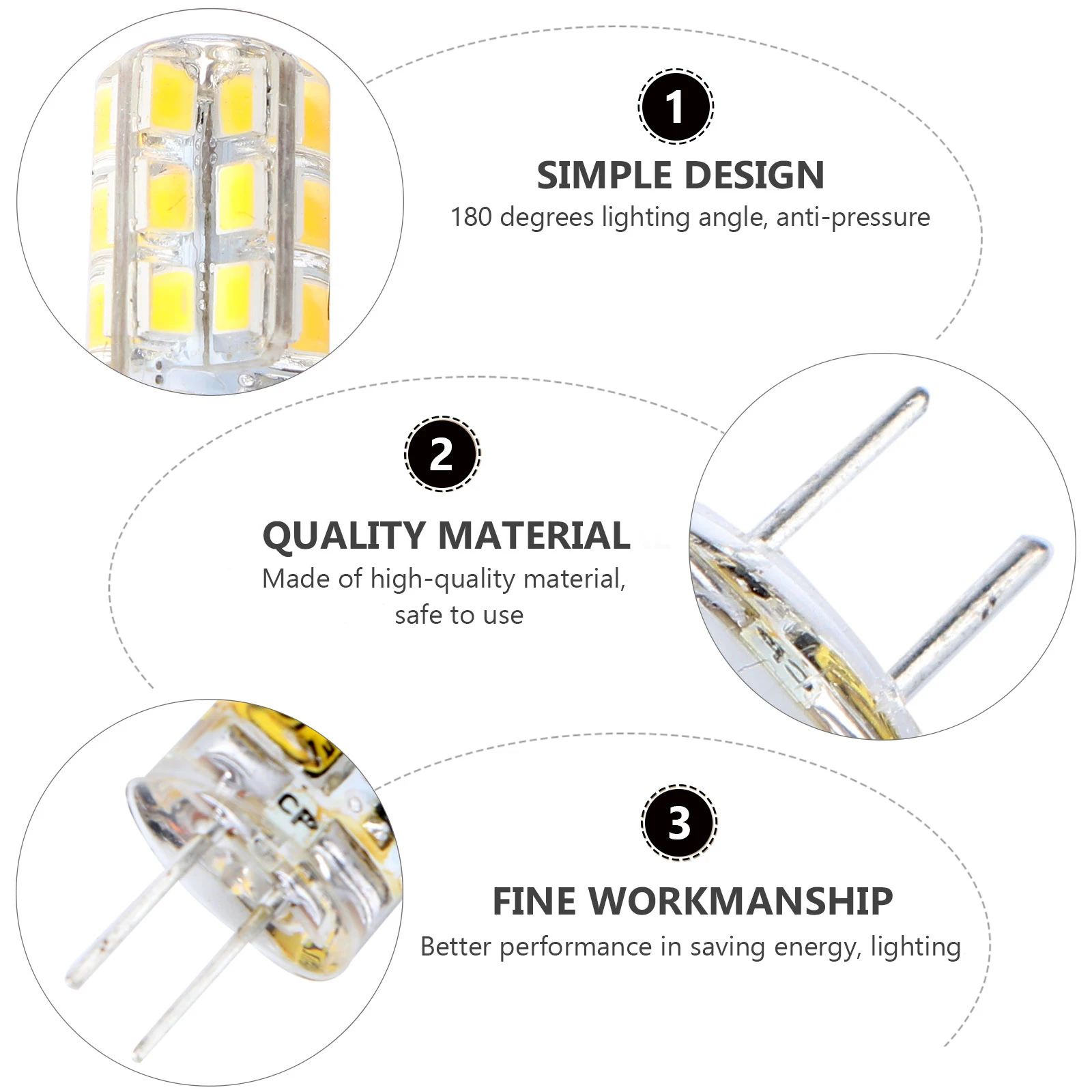 1

SIMPLE DESIGN
180 degrees lighting angle, anti-pressure

2

QUALITY MATERIAL
Made of high-quality material, safe to use

CP

3

FINE WORKMANSHIP
Better performance in saving energy, lighting