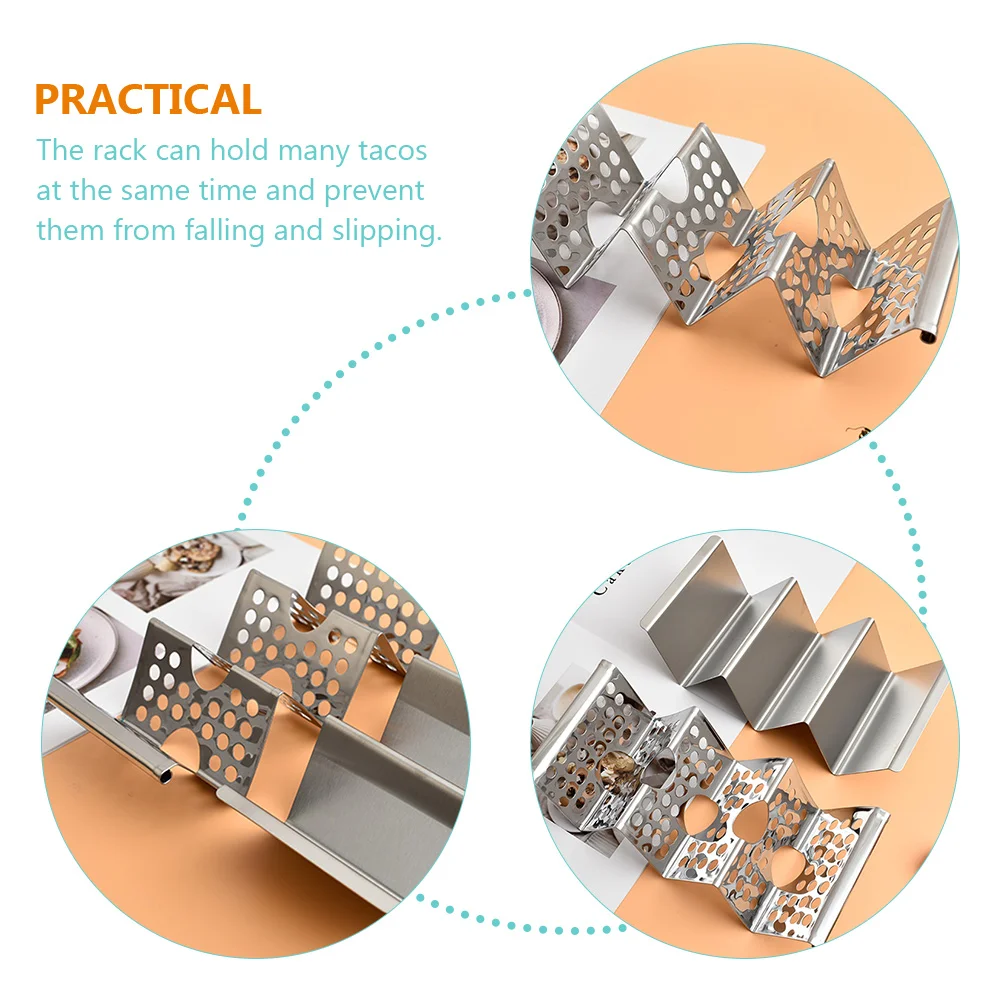 PRACTICAL
The rack can hold many tacos at the same time and prevent them from falling and slipping.