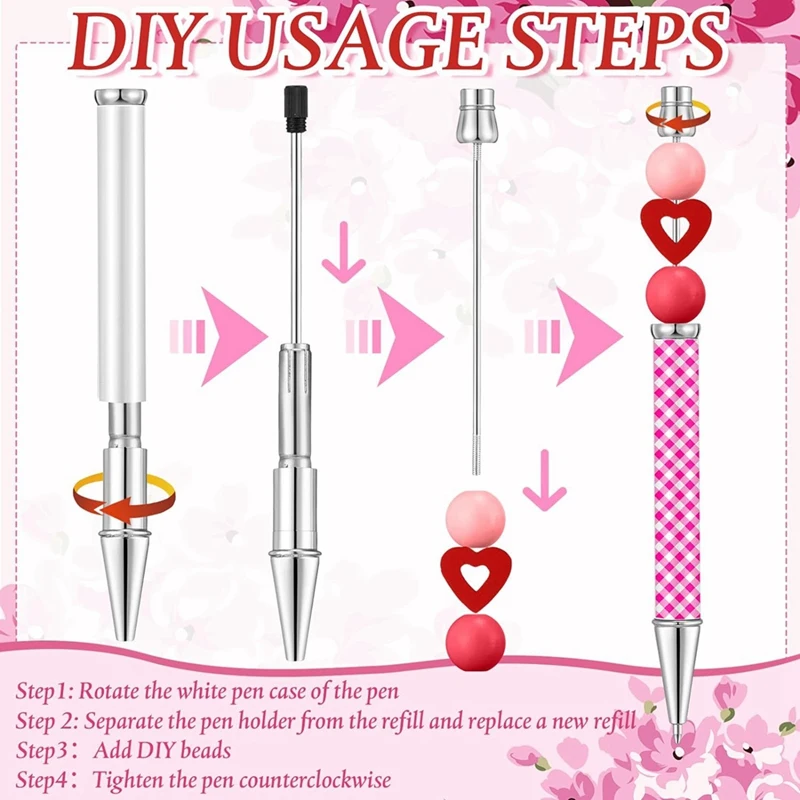 DIY USAGE STEPS

Step1: Rotate the white pen case of the pen
Step 2: Separate the pen holder from the refill and replace a new refill
Step3： Add DIY beads
Step4： Tighten the pen counterclockwise