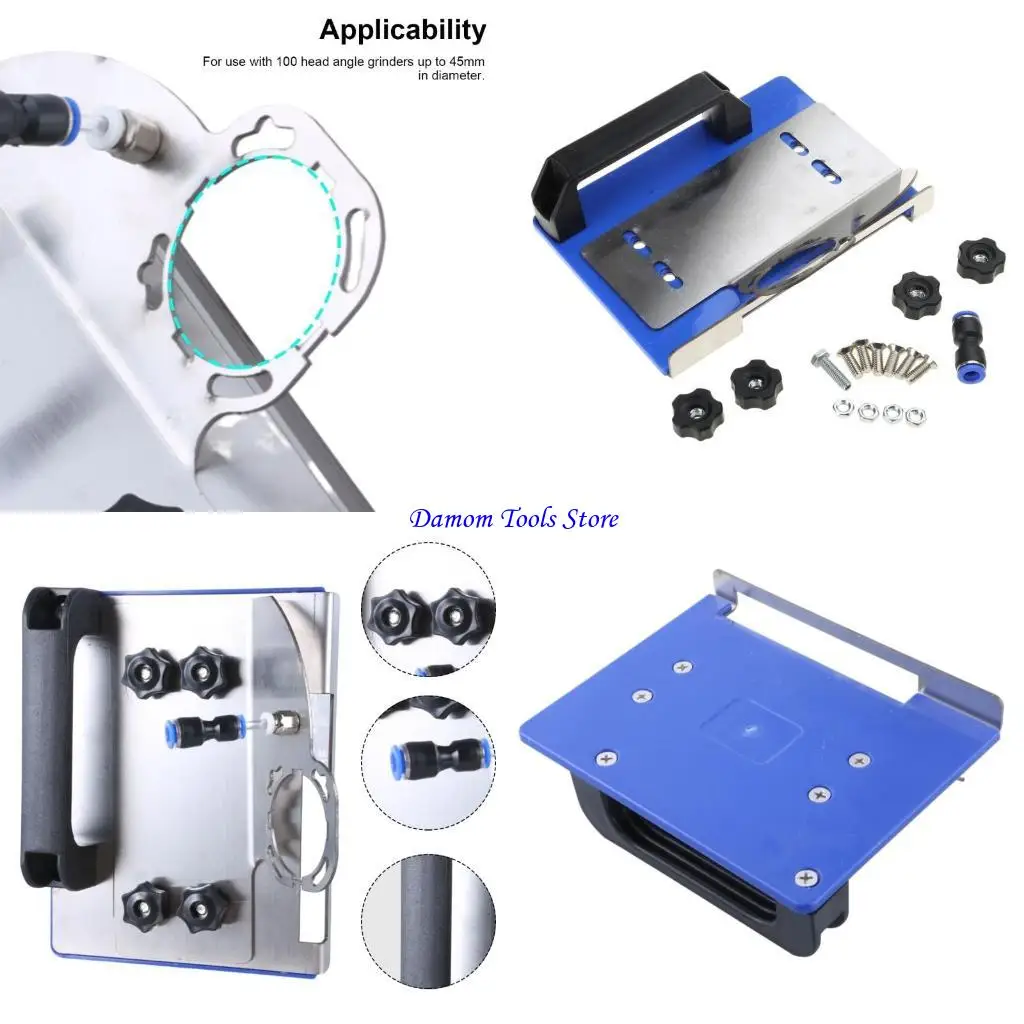 Applicability

For use with 100 head angle grinders up to 45mm in diameter.

Damom Tools Store