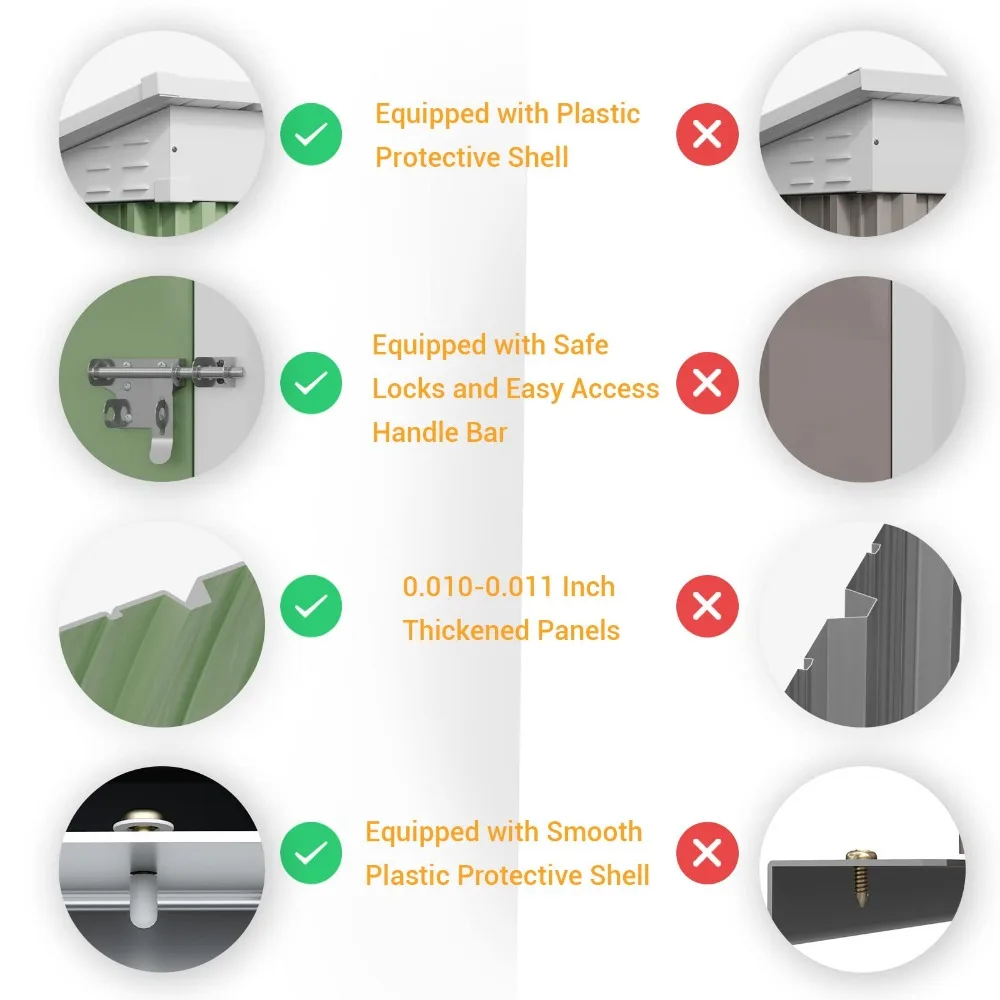 Equipped with Plastic Protective Shell

Equipped with Safe Locks and Easy Access Handle Bar

0.010-0.011 Inch Thickened Panels

Equipped with Smooth Plastic Protective Shell