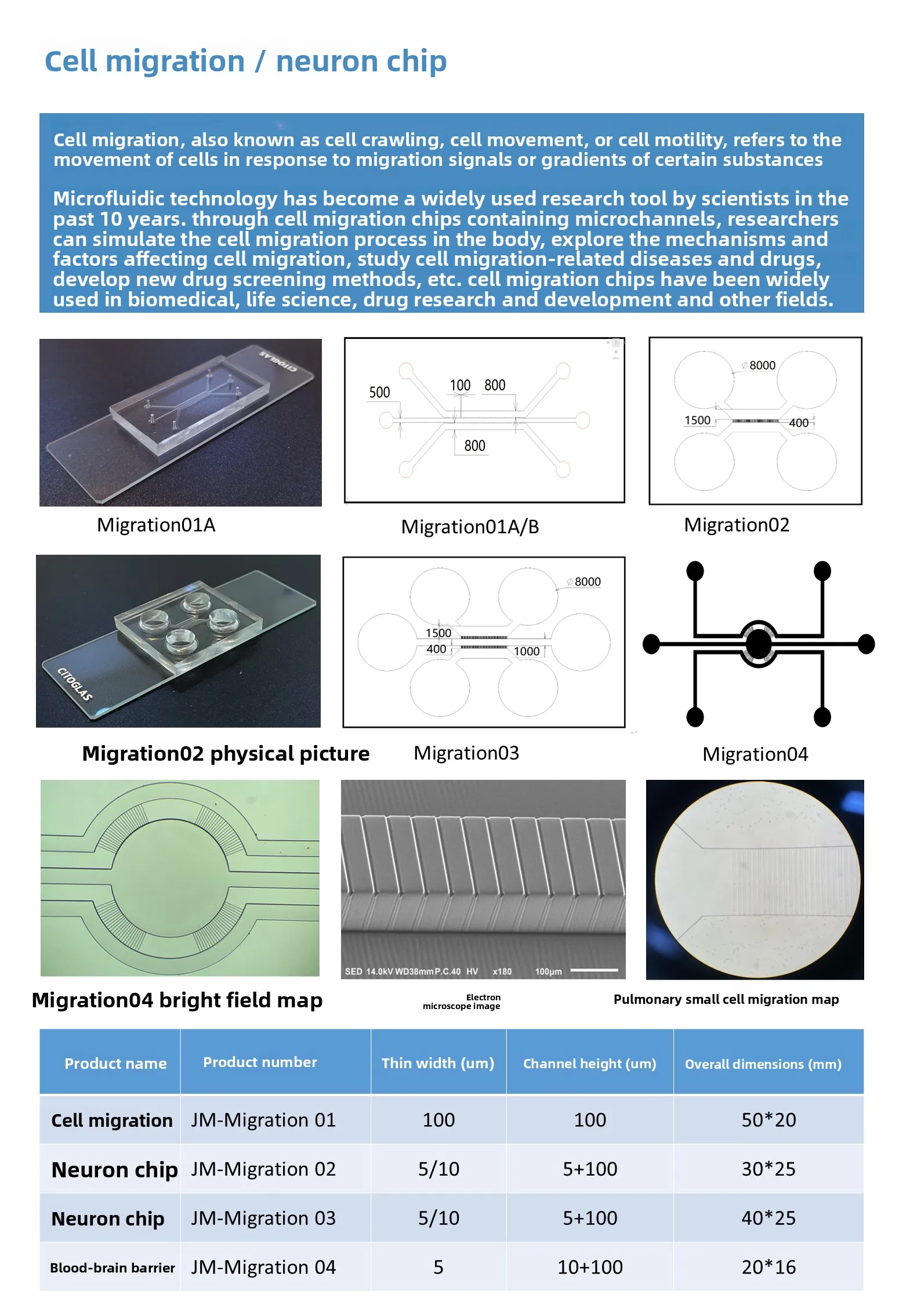 Cell migration / neuron chip

Cell migration, also known as cell crawling, cell movement, or cell motility, refers to the movement of cells in response to migration signals or gradients of certain substances

Microfluidic technology has become a widely used research tool by scientists in the past 10 years. through cell migration chips containing microchannels, researchers can simulate the cell migration process in the body, explore the mechanisms and factors affecting cell migration, study cell migration-related diseases and drugs, develop new drug screening methods, etc. cell migration chips have been widely used in biomedical, life science, drug research and development and other fields.

CITOGLAS

Migration01A

500
100
800
800

Migration01A/B

8000
1500
400

Migration02

CITOGLAS

Migration02 physical picture

8000
1500
400
1000

Migration03

Migration04

Migration04 bright field map

SED 14.0kV WD38mm P.C.40 HV x180 100μm

Electron microscope image

Pulmonary small cell migration map

| Product name | Product number | Thin width (um) | Channel height (um) | Overall dimensions (mm) |
|---|---|---|---|---|
| Cell migration | JM-Migration 01 | 100 | 100 | 50*20 |
| Neuron chip | JM-Migration 02 | 5/10 | 5+100 | 30*25 |
| Neuron chip | JM-Migration 03 | 5/10 | 5+100 | 40*25 |
| Blood-brain barrier | JM-Migration 04 | 5 | 10+100 | 20*16 |