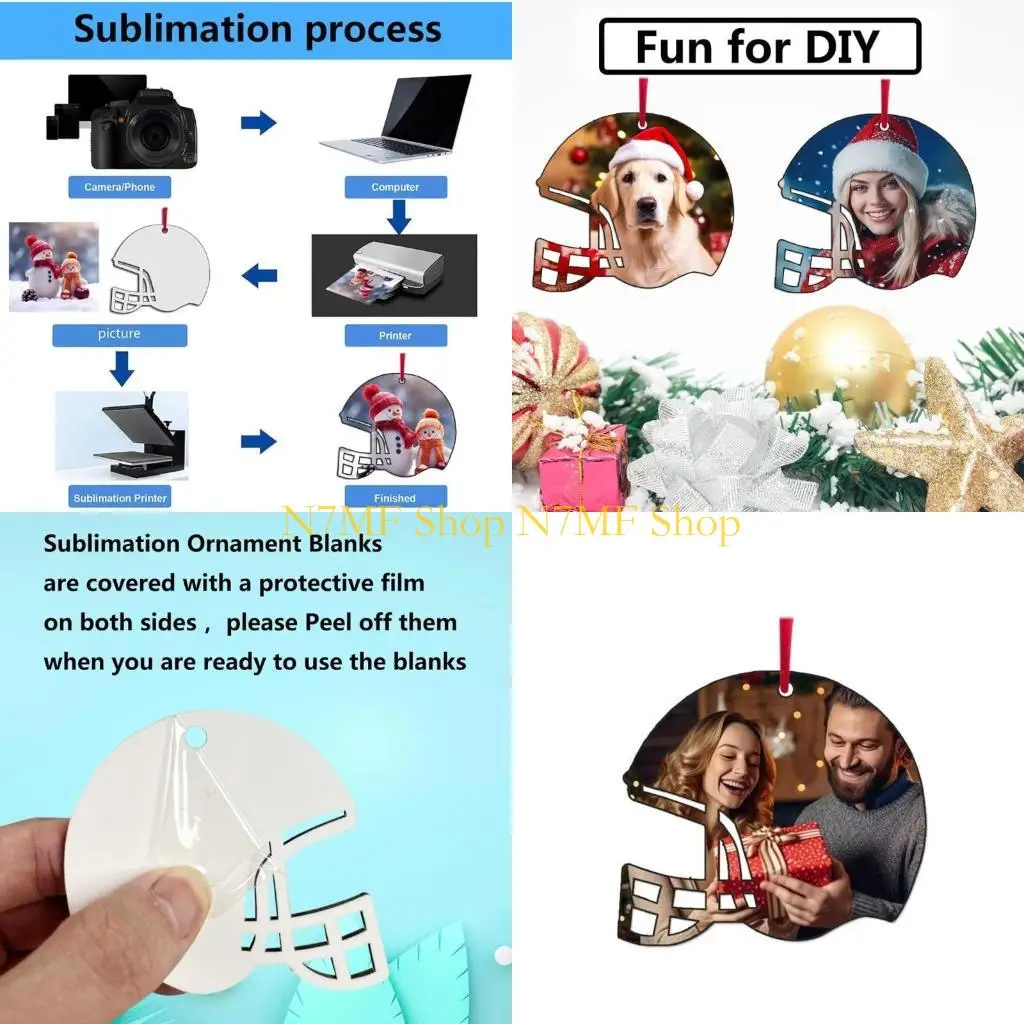 Sublimation process

Camera/Phone

Computer

picture

Printer

Sublimation Printer

Finished

Fun for DIY

N7MF Shop N7MF Shop

Sublimation Ornament Blanks are covered with a protective film on both sides , please Peel off them when you are ready to use the blanks